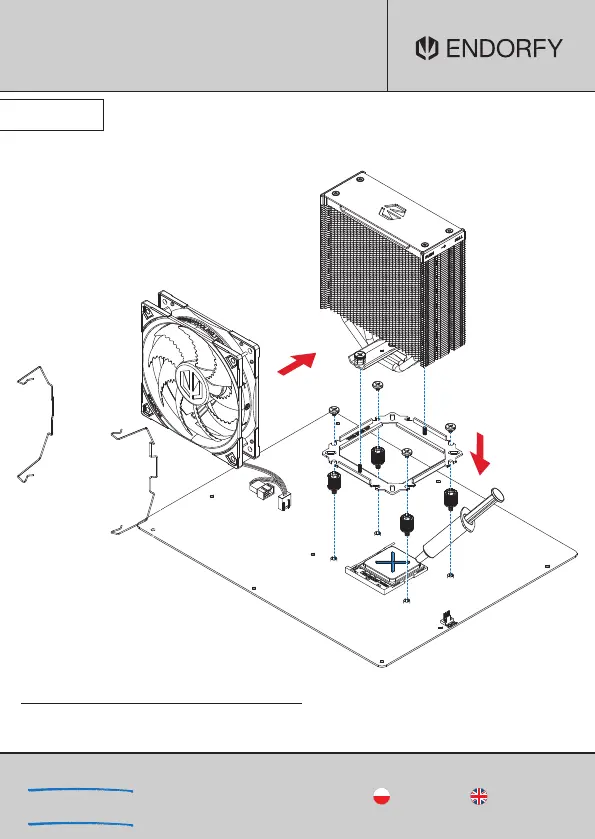 ENDORFY