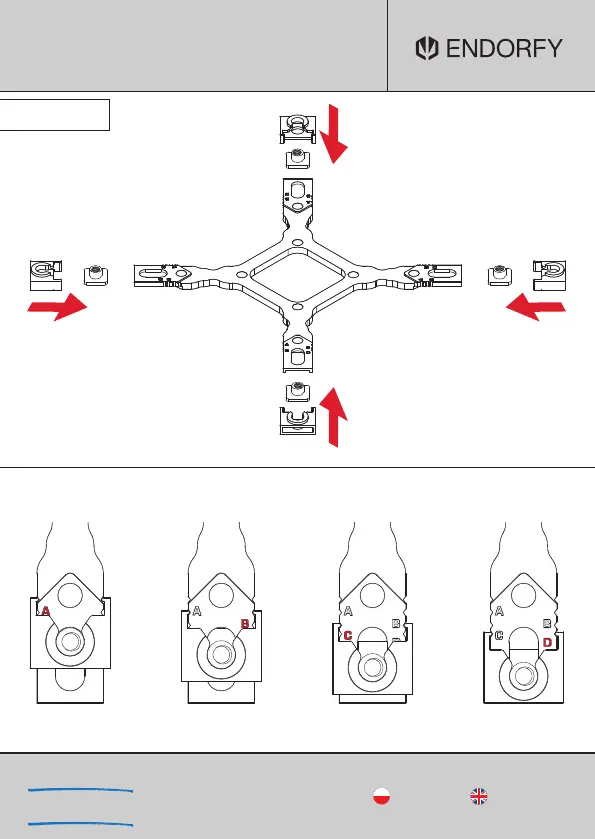 ENDORFY

A

A B

A B
C

A B
C D