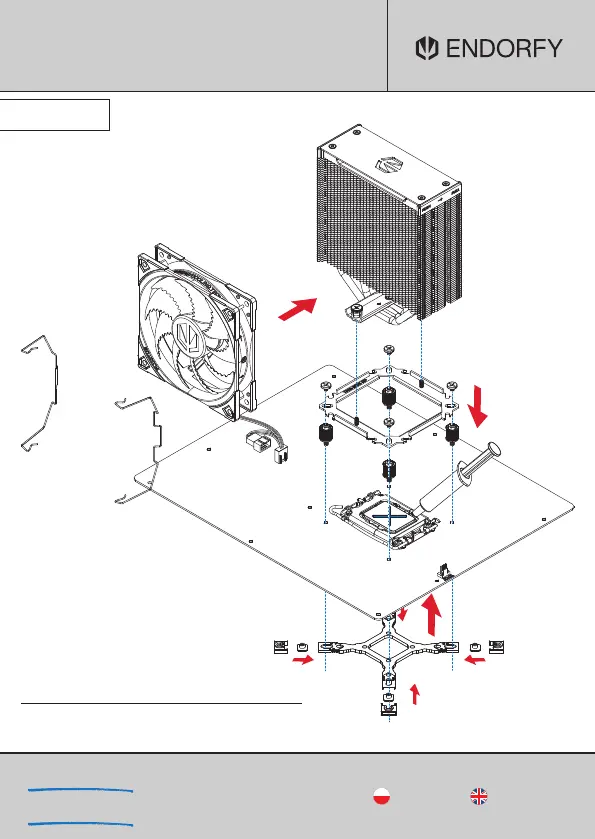 ENDORFY