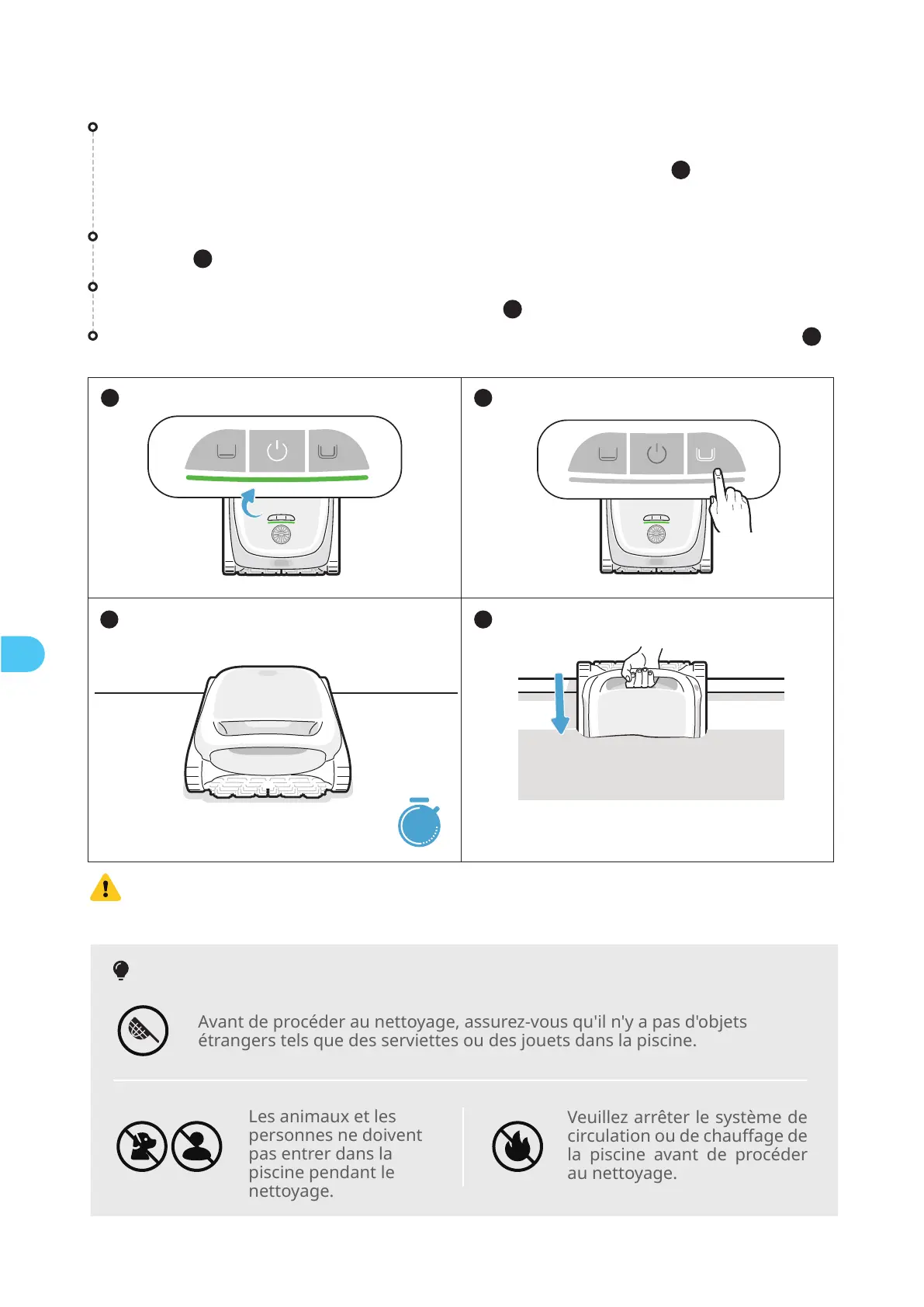 Avant de procéder au nettoyage, assurez-vous qu'il n'y a pas d'objets étrangers tels que des serviettes ou des jouets dans la piscine.

Les animaux et les personnes ne doivent pas entrer dans la piscine pendant le nettoyage.

Veuillez arrêter le système de circulation ou de chauffage de la piscine avant de procéder au nettoyage.