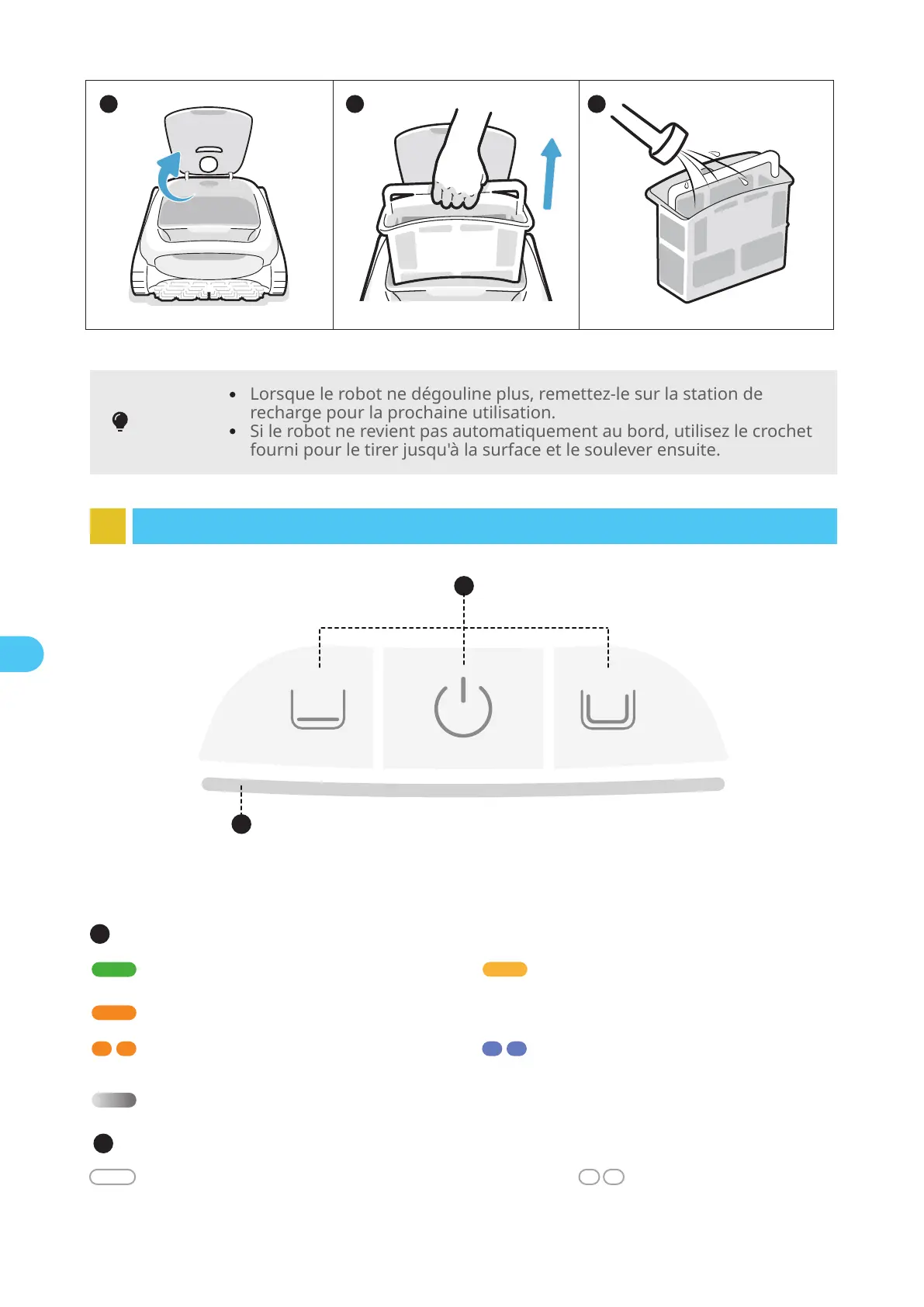 • Lorsque le robot ne dégouline plus, remettez-le sur la station de recharge pour la prochaine utilisation.
• Si le robot ne revient pas automatiquement au bord, utilisez le crochet fourni pour le tirer jusqu'à la surface et le soulever ensuite.