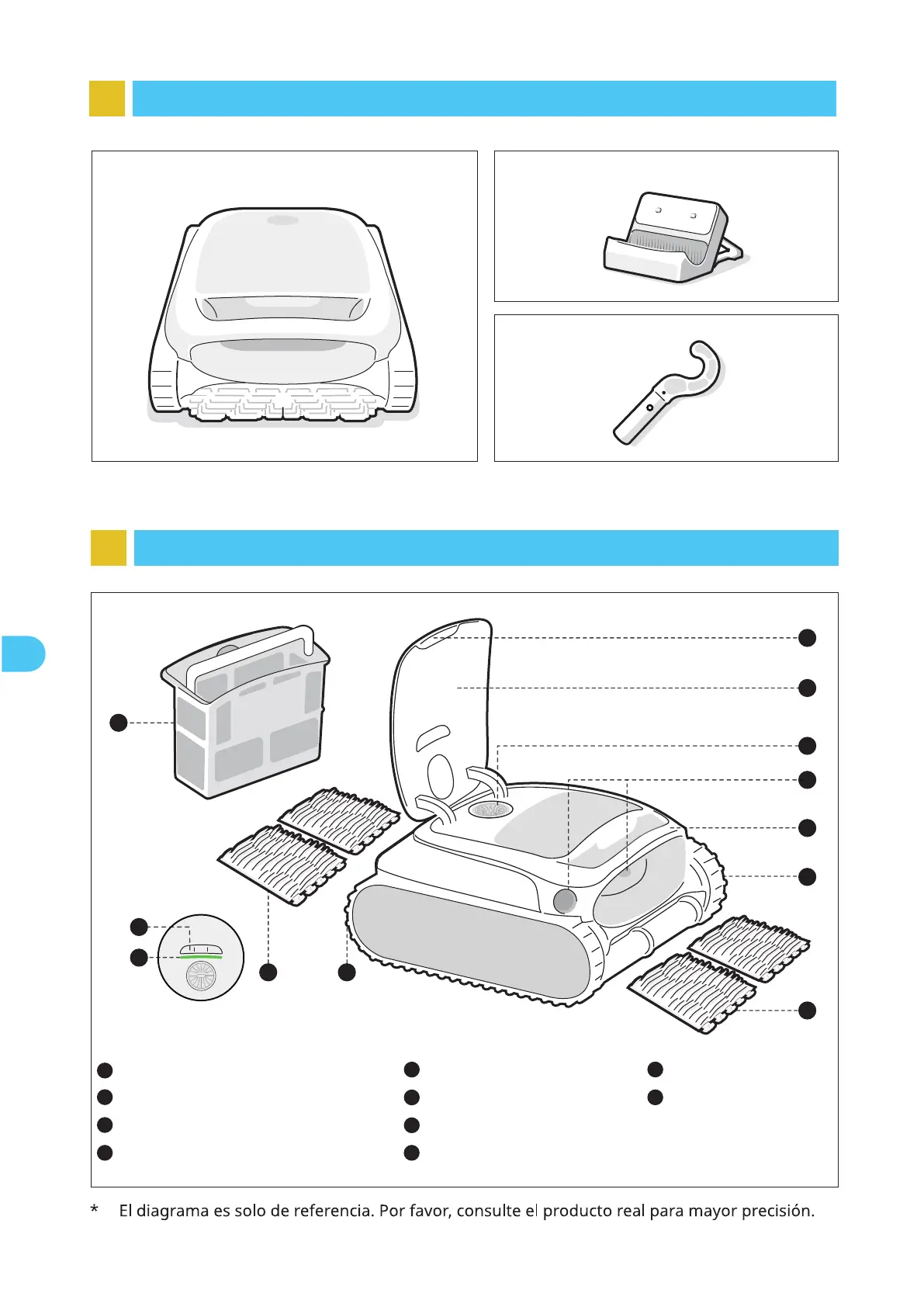 *  El diagrama es solo de referencia. Por favor, consulte el producto real para mayor precisión.