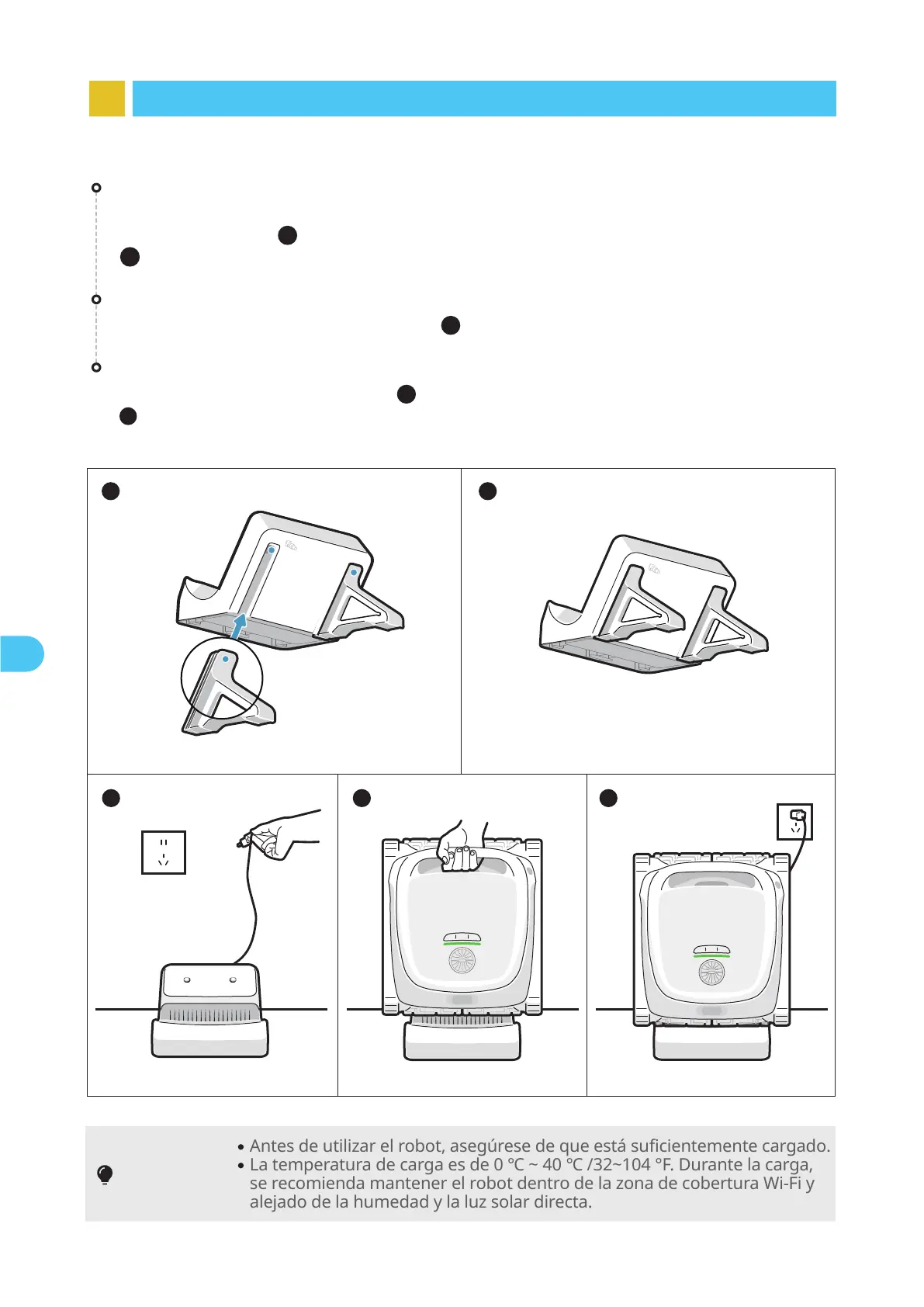 • Antes de utilizar el robot, asegúrese de que está suficientemente cargado.
• La temperatura de carga es de 0 °C ~ 40 °C /32~104 °F. Durante la carga, se recomienda mantener el robot dentro de la zona de cobertura Wi-Fi y alejado de la humedad y la luz solar directa.