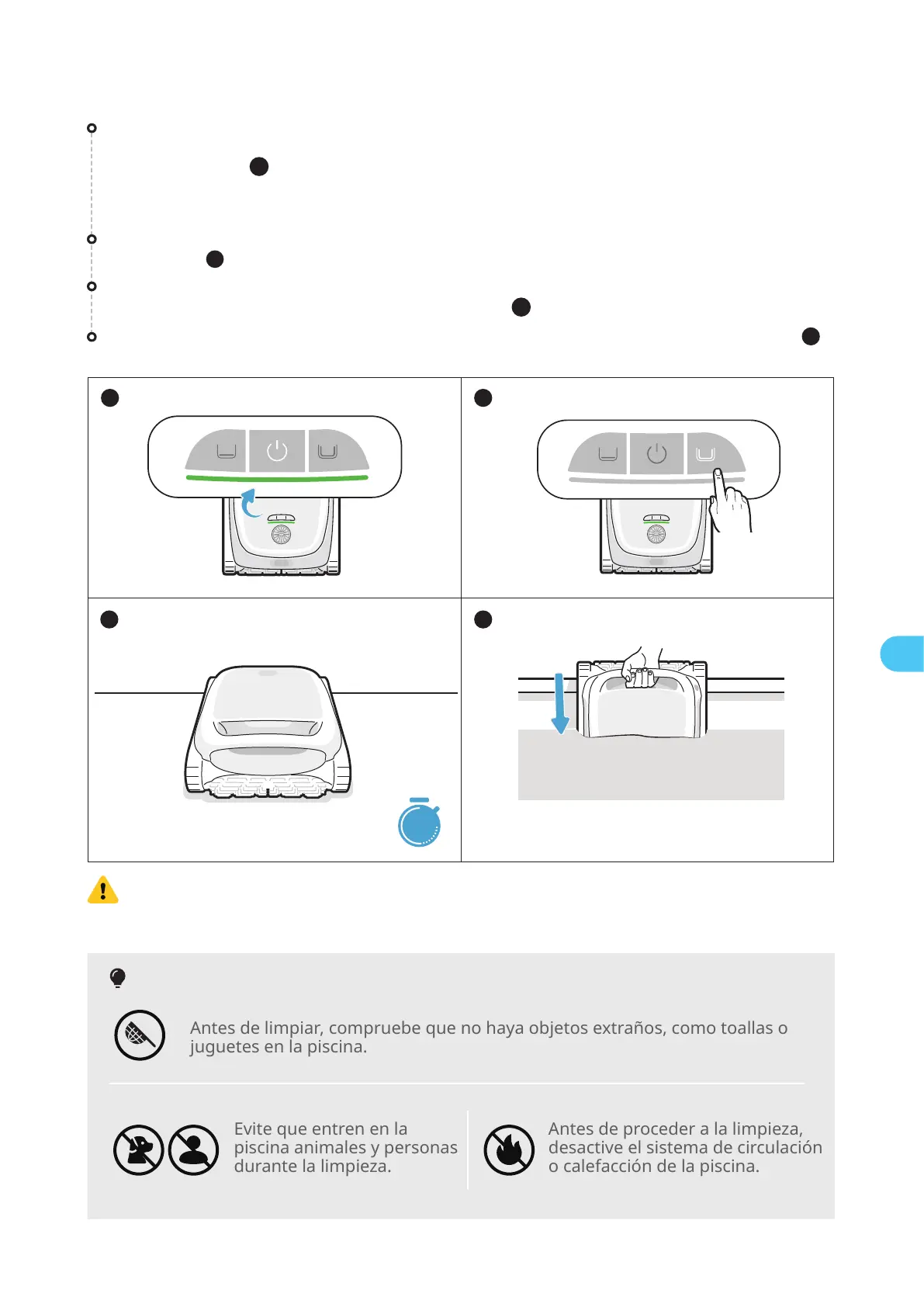 Antes de limpiar, compruebe que no haya objetos extraños, como toallas o juguetes en la piscina.

Evite que entren en la piscina animales y personas durante la limpieza.

Antes de proceder a la limpieza, desactive el sistema de circulación o calefacción de la piscina.