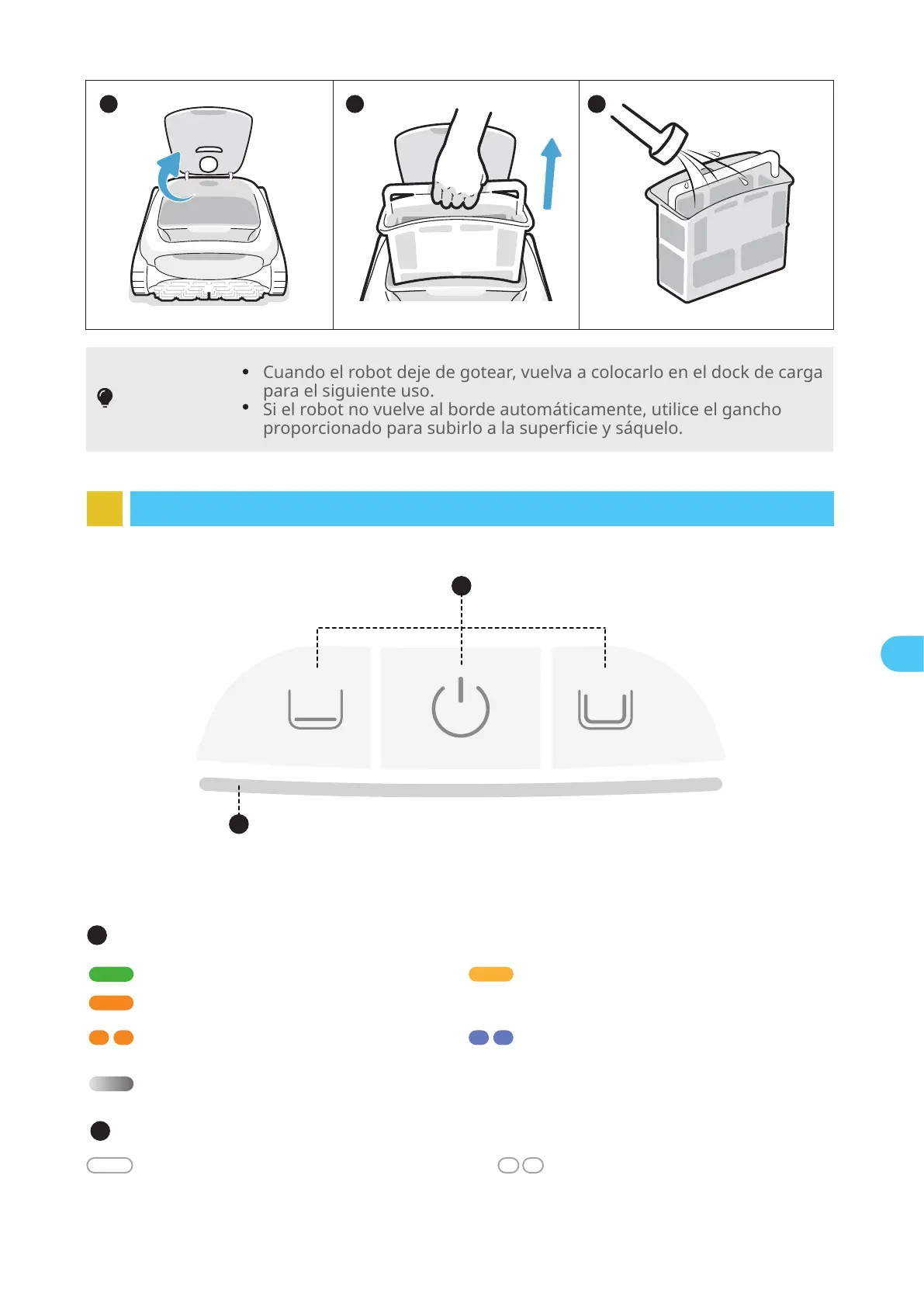 • Cuando el robot deje de gotear, vuelva a colocarlo en el dock de carga para el siguiente uso.
• Si el robot no vuelve al borde automáticamente, utilice el gancho proporcionado para subirlo a la superficie y sáquelo.