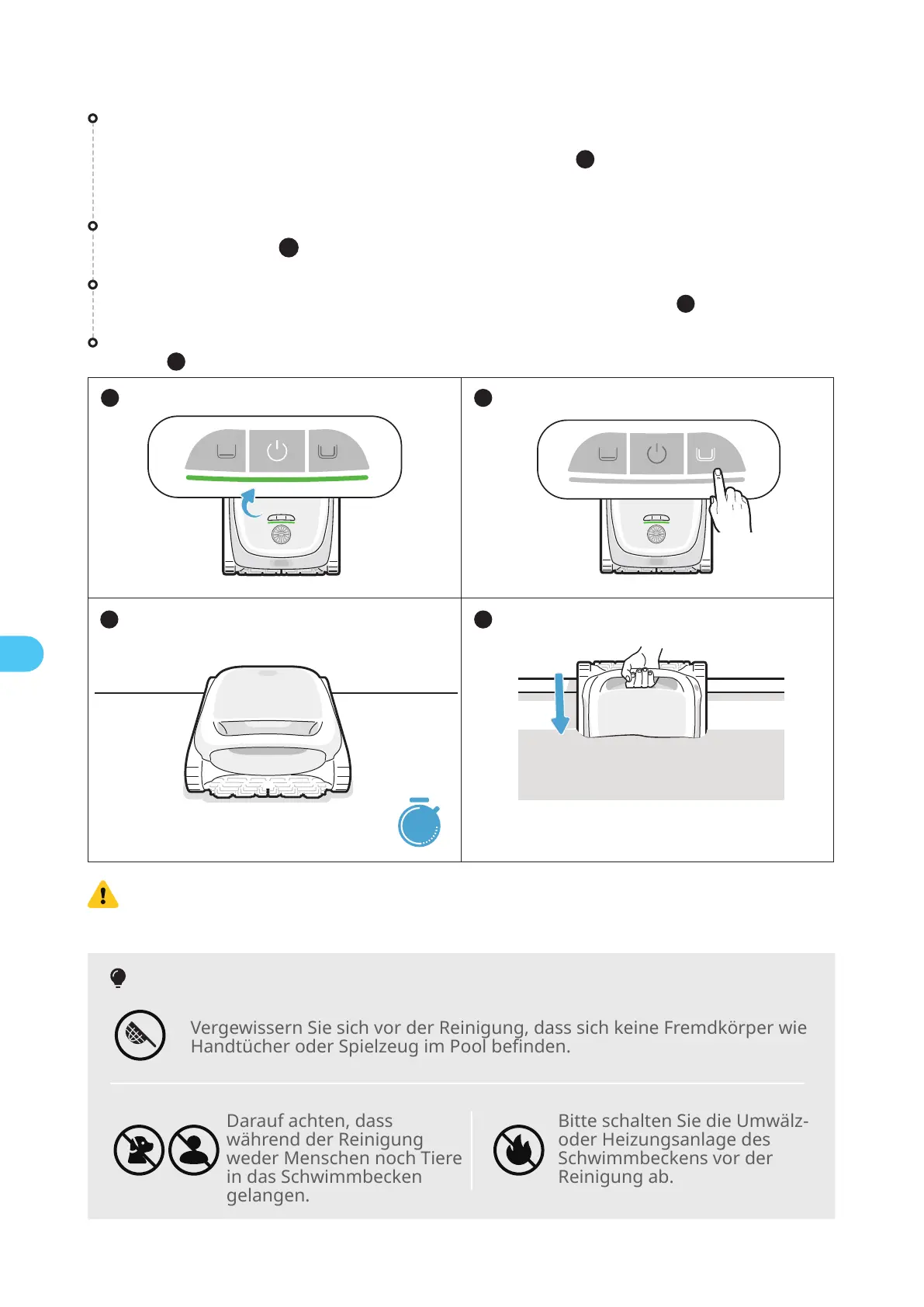 Vergewissern Sie sich vor der Reinigung, dass sich keine Fremdkörper wie Handtücher oder Spielzeug im Pool befinden.

Darauf achten, dass während der Reinigung weder Menschen noch Tiere in das Schwimmbecken gelangen.

Bitte schalten Sie die Umwälz- oder Heizungsanlage des Schwimmbeckens vor der Reinigung ab.