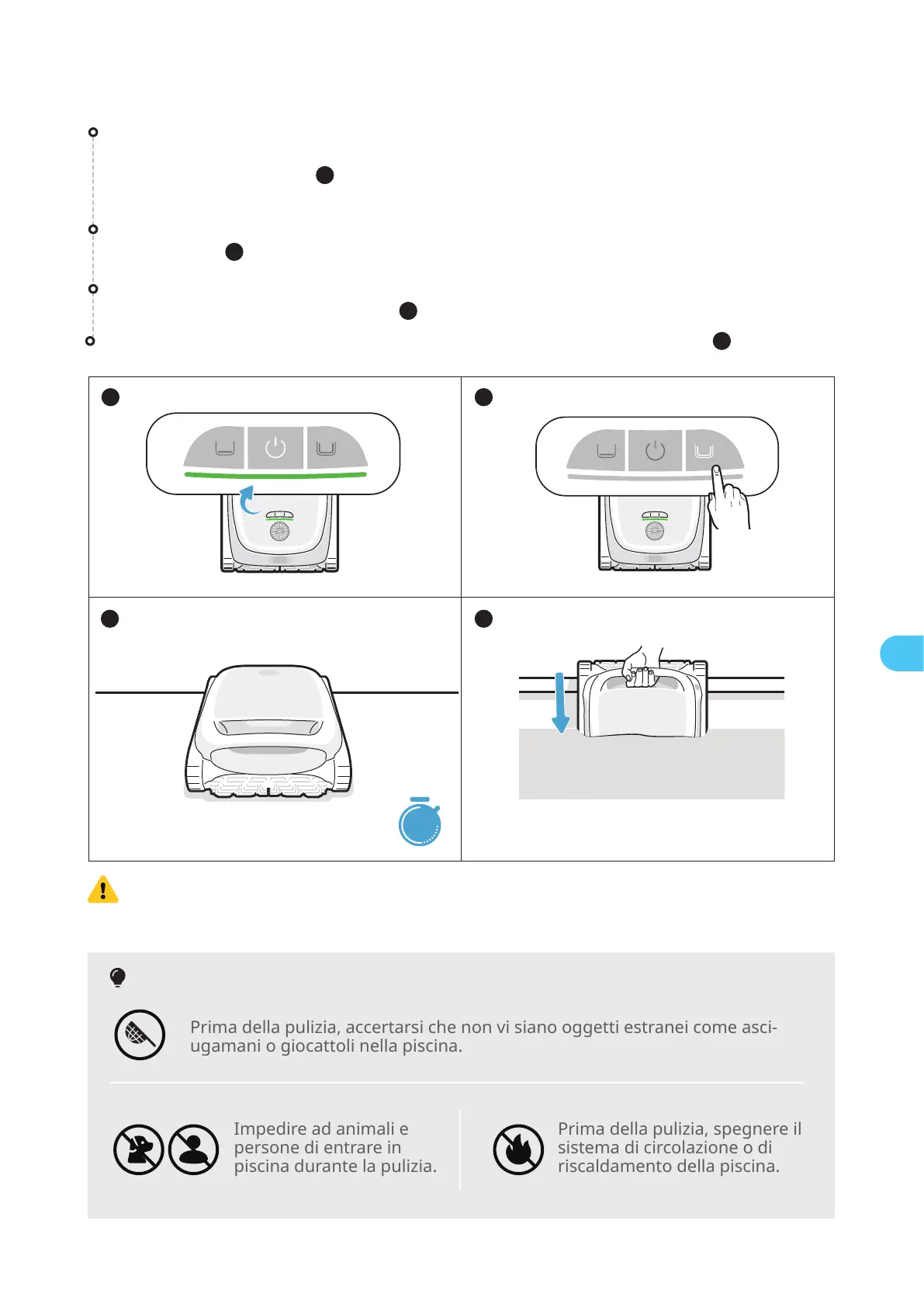 Prima della pulizia, accertarsi che non vi siano oggetti estranei come asciugamani o giocattoli nella piscina.

Impedire ad animali e persone di entrare in piscina durante la pulizia.

Prima della pulizia, spegnere il sistema di circolazione o di riscaldamento della piscina.