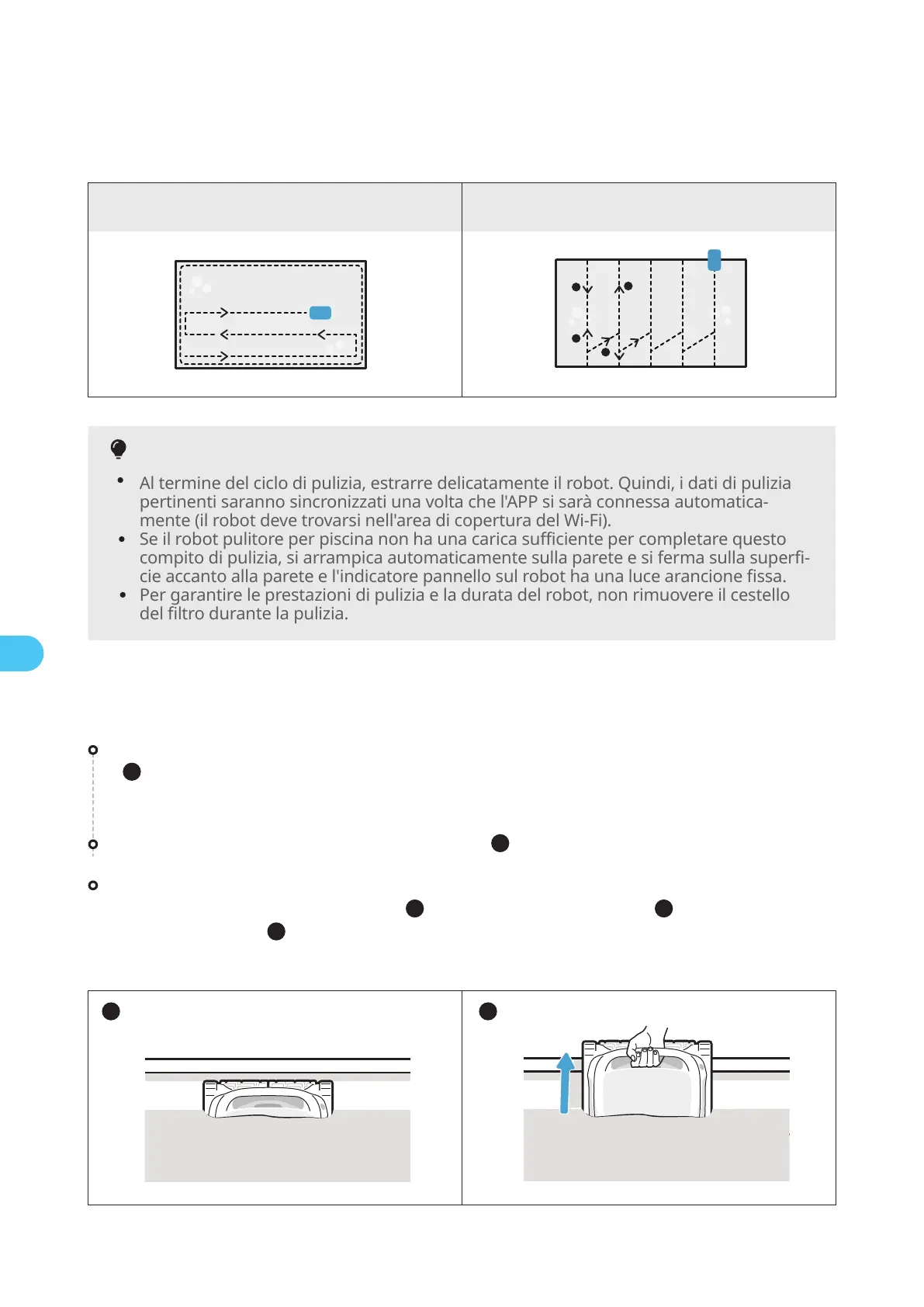 • Al termine del ciclo di pulizia, estrarre delicatamente il robot. Quindi, i dati di pulizia pertinenti saranno sincronizzati una volta che l'APP si sarà connessa automaticamente (il robot deve trovarsi nell'area di copertura del Wi-Fi).
• Se il robot pulitore per piscina non ha una carica sufficiente per completare questo compito di pulizia, si arrampica automaticamente sulla parete e si ferma sulla superficie accanto alla parete e l'indicatore pannello sul robot ha una luce arancione fissa.
• Per garantire le prestazioni di pulizia e la durata del robot, non rimuovere il cestello del filtro durante la pulizia.