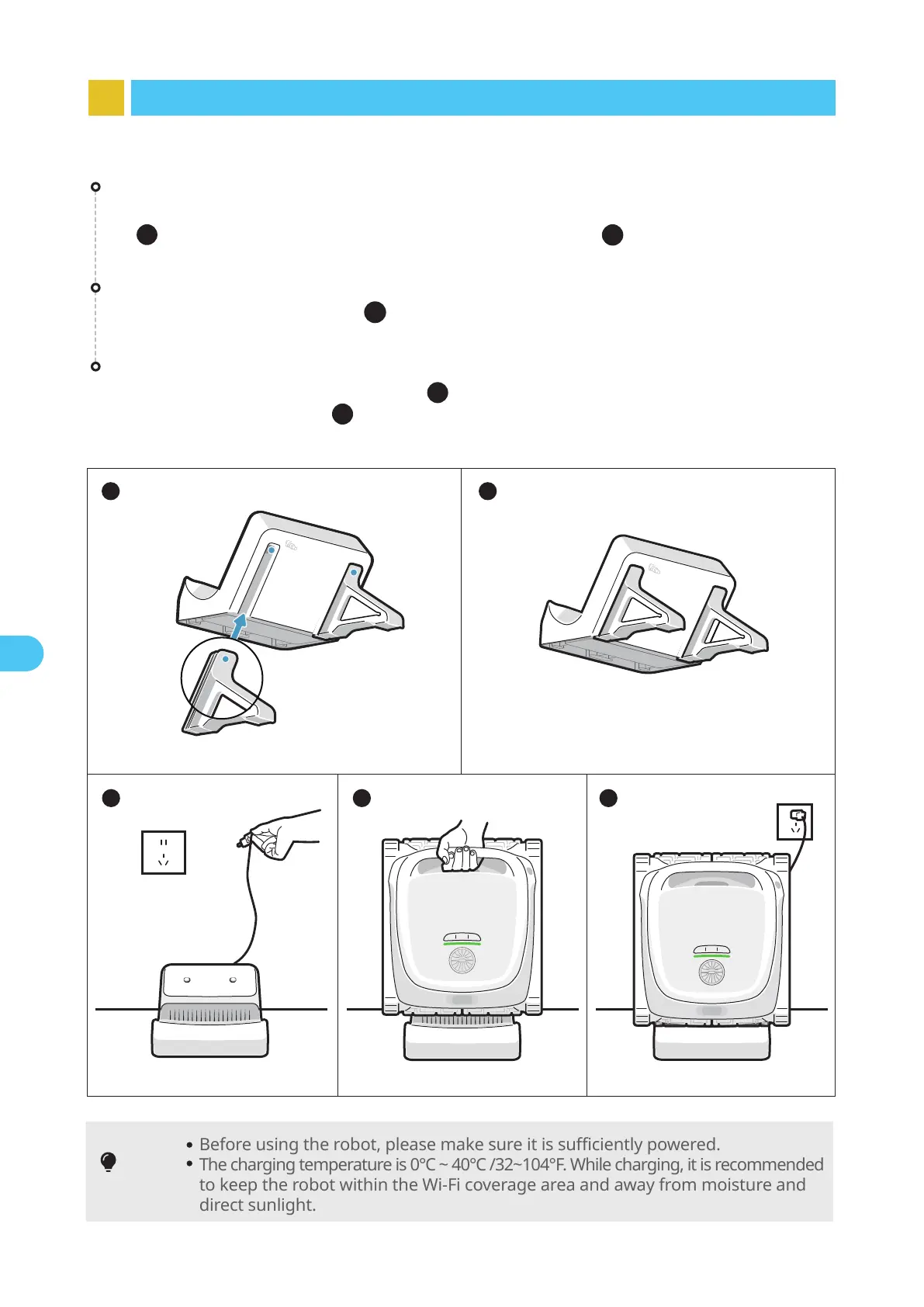 • Before using the robot, please make sure it is sufficiently powered.
• The charging temperature is 0°C ~ 40°C /32~104°F. While charging, it is recommended to keep the robot within the Wi-Fi coverage area and away from moisture and direct sunlight.