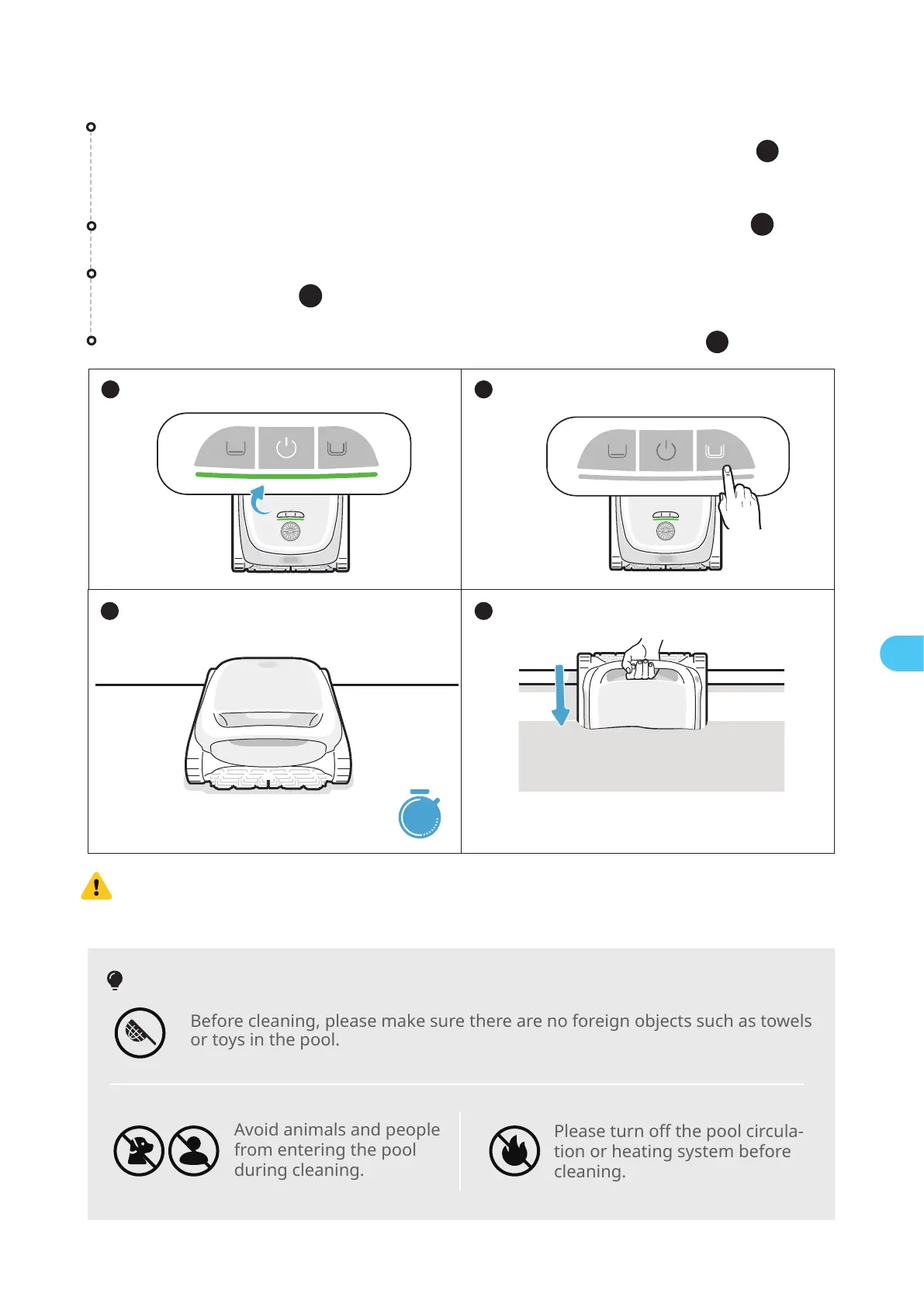 Before cleaning, please make sure there are no foreign objects such as towels or toys in the pool.

Avoid animals and people from entering the pool during cleaning.

Please turn off the pool circulation or heating system before cleaning.