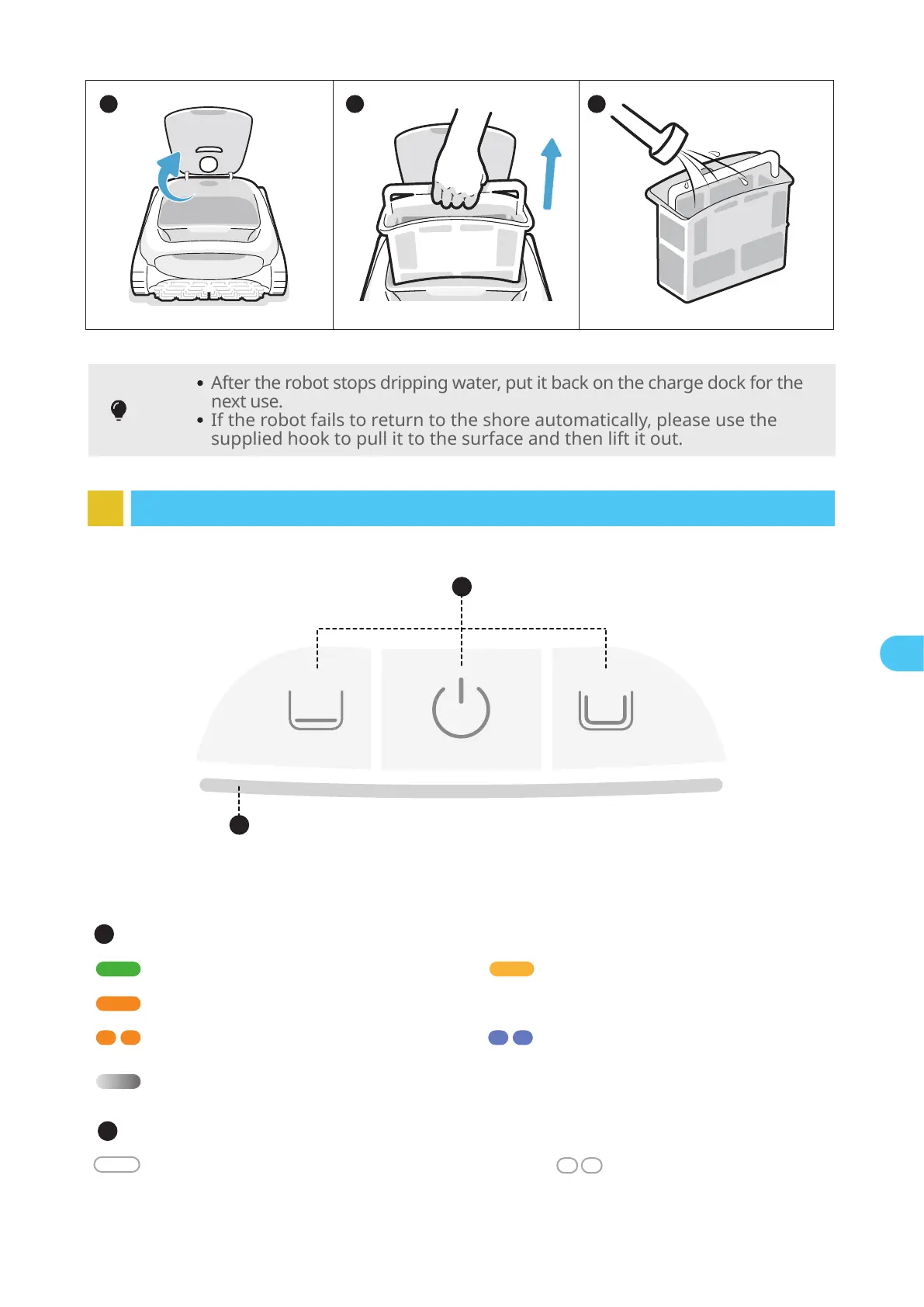 • After the robot stops dripping water, put it back on the charge dock for the next use.
• If the robot fails to return to the shore automatically, please use the supplied hook to pull it to the surface and then lift it out.