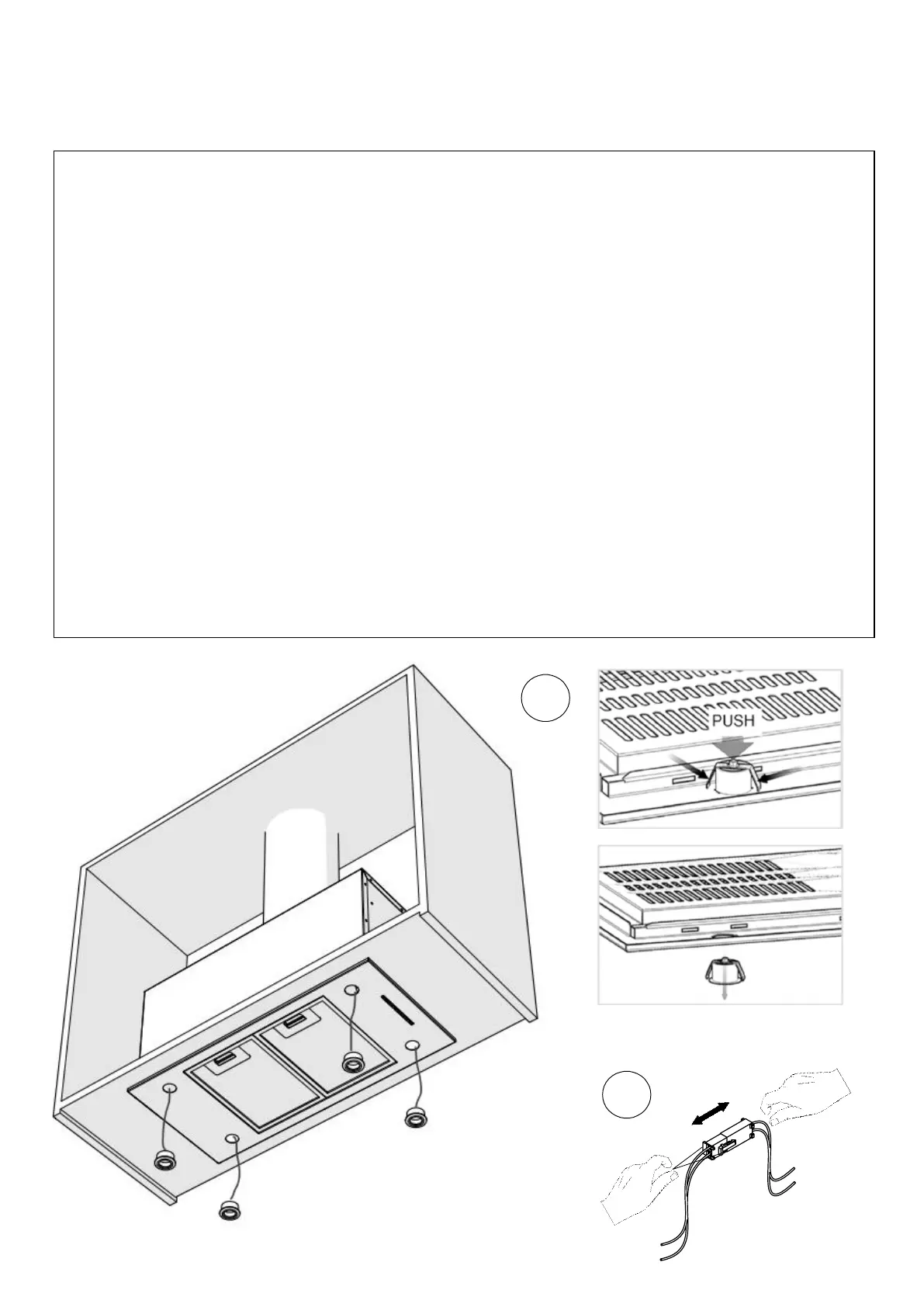 PUSH