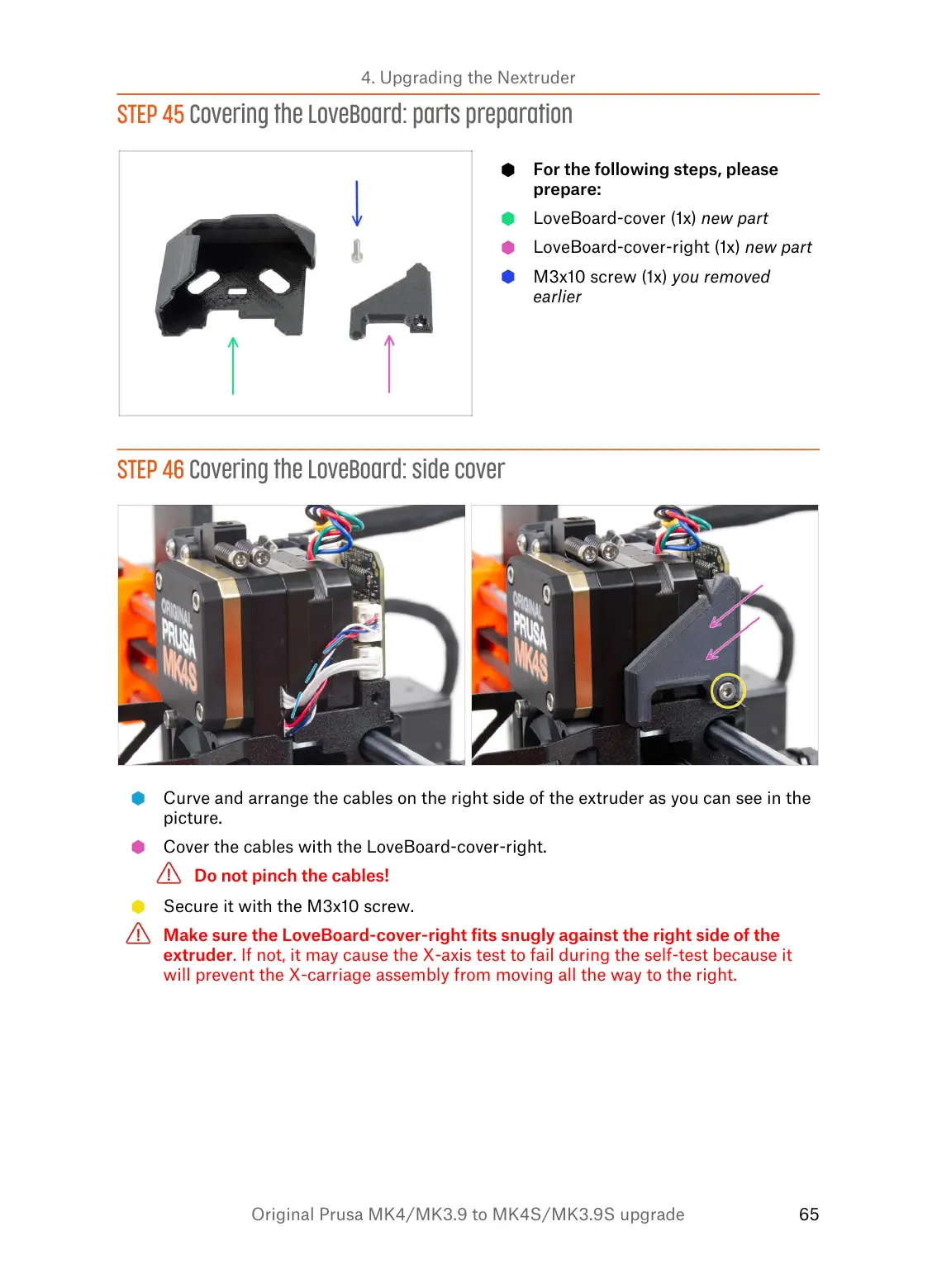 4. Upgrading the Nextruder

STEP 45 Covering the LoveBoard: parts preparation

For the following steps, please prepare:

LoveBoard-cover (1x) new part

LoveBoard-cover-right (1x) new part

M3x10 screw (1x) you removed earlier

STEP 46 Covering the LoveBoard: side cover

ORIGINAL PRUSA MK4S

ORIGINAL PRUSA MK4S

Curve and arrange the cables on the right side of the extruder as you can see in the picture.

Cover the cables with the LoveBoard-cover-right.

Do not pinch the cables!

Secure it with the M3x10 screw.

Make sure the LoveBoard-cover-right fits snugly against the right side of the extruder. If not, it may cause the X-axis test to fail during the self-test because it will prevent the X-carriage assembly from moving all the way to the right.

Original Prusa MK4/MK3.9 to MK4S/MK3.9S upgrade

65