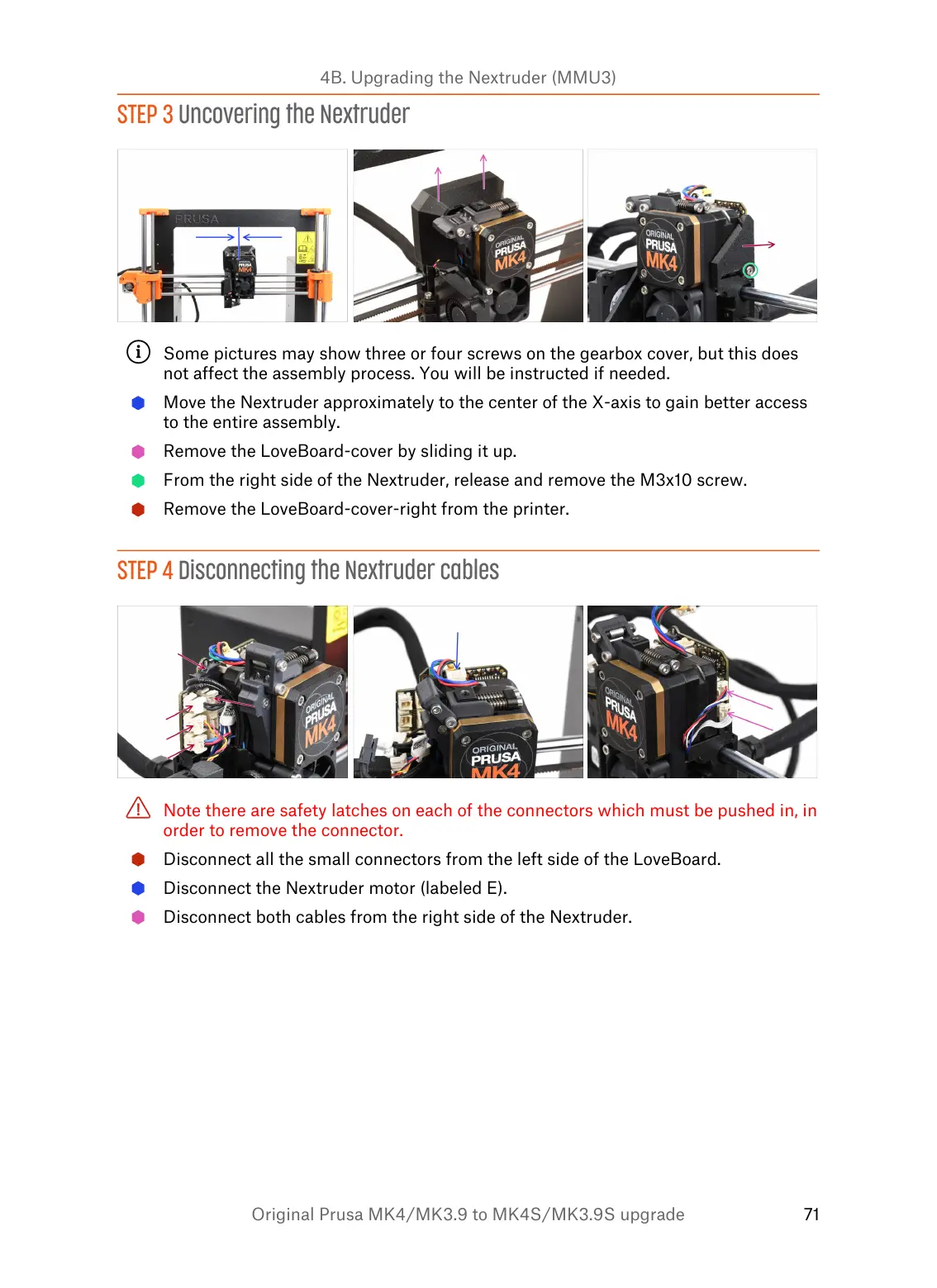 4B. Upgrading the Nextruder (MMU3)

STEP 3 Uncovering the Nextruder

PRUSA

ORIGINAL PRUSA MK4

ORIGINAL PRUSA MK4

Some pictures may show three or four screws on the gearbox cover, but this does not affect the assembly process. You will be instructed if needed.

Move the Nextruder approximately to the center of the X-axis to gain better access to the entire assembly.

Remove the LoveBoard-cover by sliding it up.

From the right side of the Nextruder, release and remove the M3x10 screw.

Remove the LoveBoard-cover-right from the printer.

STEP 4 Disconnecting the Nextruder cables

ORIGINAL PRUSA MK4

ORIGINAL PRUSA MK4

ORIGINAL PRUSA MK4

Note there are safety latches on each of the connectors which must be pushed in, in order to remove the connector.

Disconnect all the small connectors from the left side of the LoveBoard.

Disconnect the Nextruder motor (labeled E).

Disconnect both cables from the right side of the Nextruder.

Original Prusa MK4/MK3.9 to MK4S/MK3.9S upgrade

71