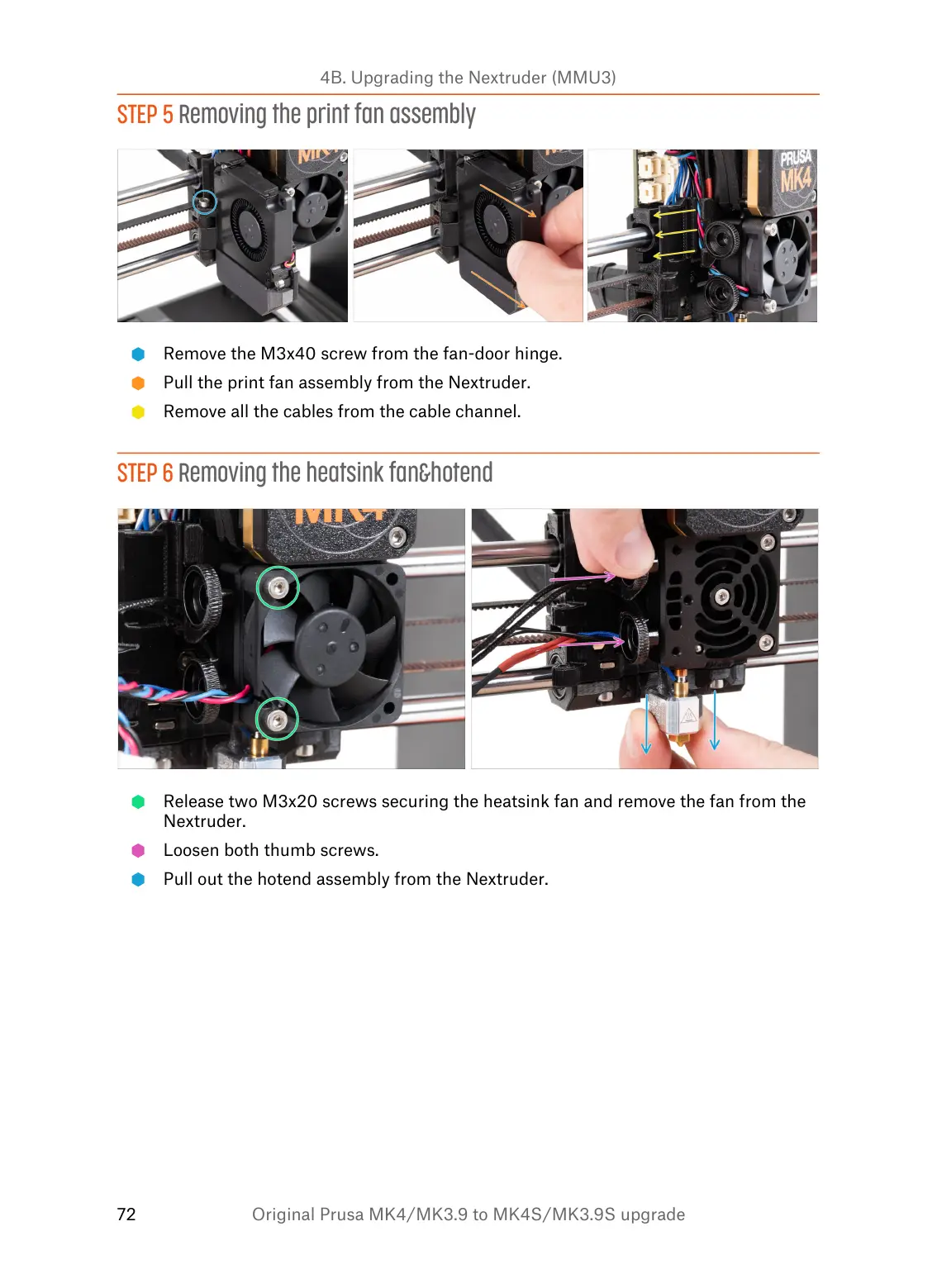 4B. Upgrading the Nextruder (MMU3)

STEP 5 Removing the print fan assembly

PRUSA MK4

Remove the M3x40 screw from the fan-door hinge.

Pull the print fan assembly from the Nextruder.

Remove all the cables from the cable channel.

STEP 6 Removing the heatsink fan&hotend

Release two M3x20 screws securing the heatsink fan and remove the fan from the Nextruder.

Loosen both thumb screws.

Pull out the hotend assembly from the Nextruder.

72

Original Prusa MK4/MK3.9 to MK4S/MK3.9S upgrade