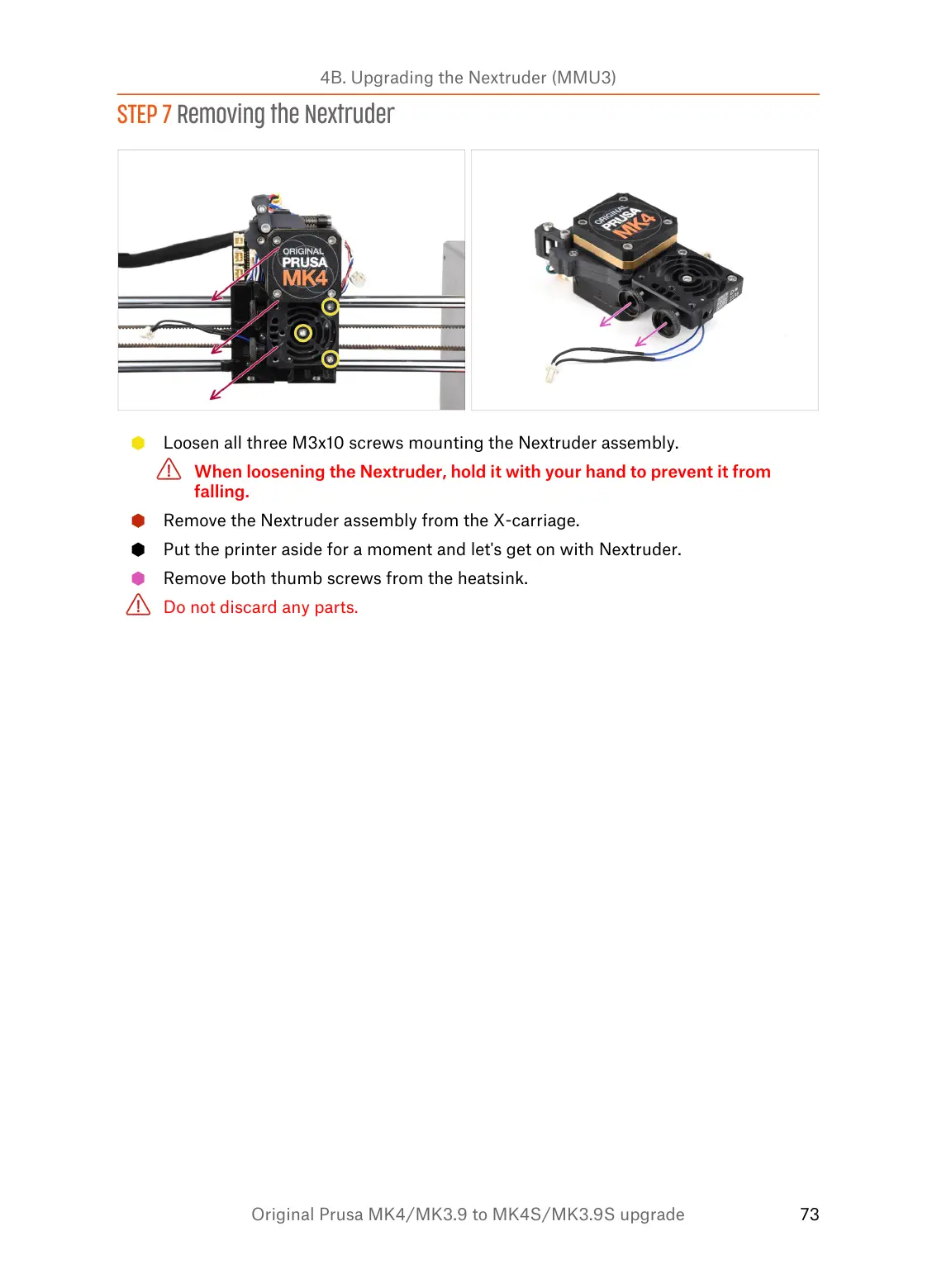 4B. Upgrading the Nextruder (MMU3)

STEP 7 Removing the Nextruder

ORIGINAL PRUSA MK4

ORIGINAL PRUSA MK4

Loosen all three M3x10 screws mounting the Nextruder assembly.

When loosening the Nextruder, hold it with your hand to prevent it from falling.

Remove the Nextruder assembly from the X-carriage.

Put the printer aside for a moment and let's get on with Nextruder.

Remove both thumb screws from the heatsink.

Do not discard any parts.

Original Prusa MK4/MK3.9 to MK4S/MK3.9S upgrade

73