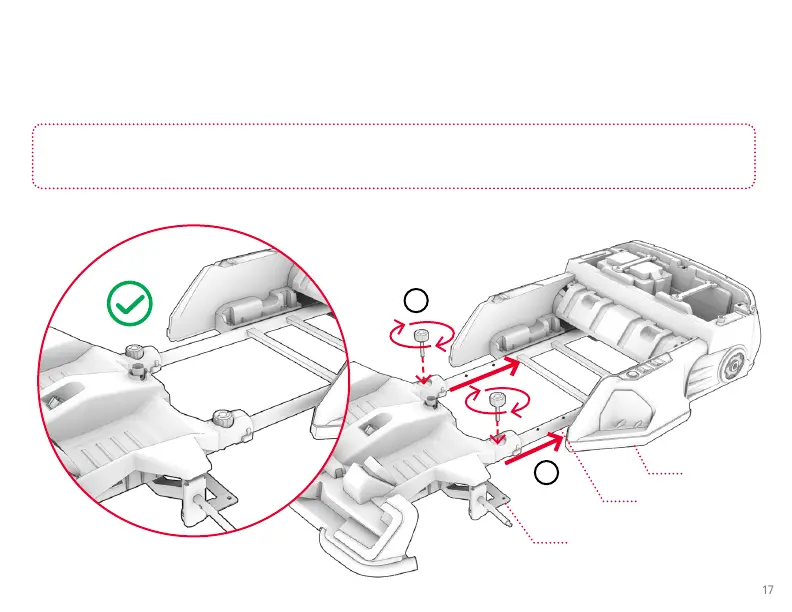 17