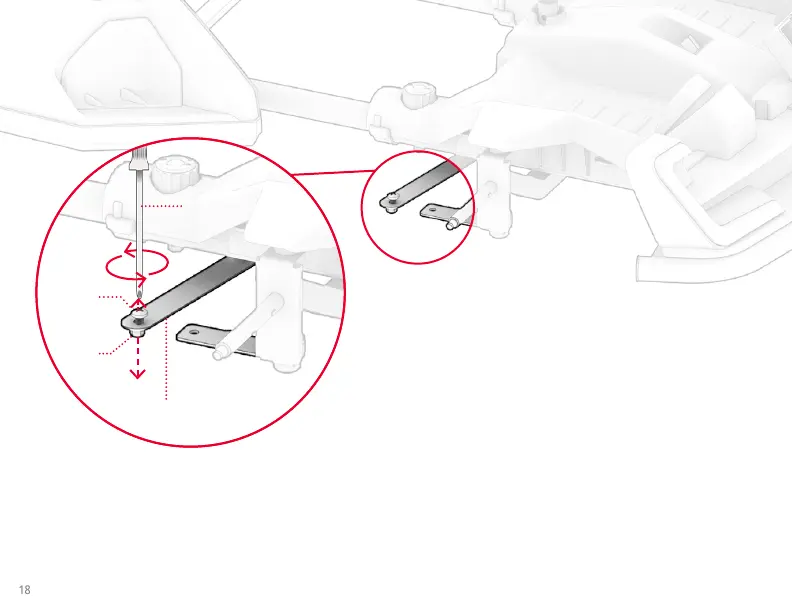 18