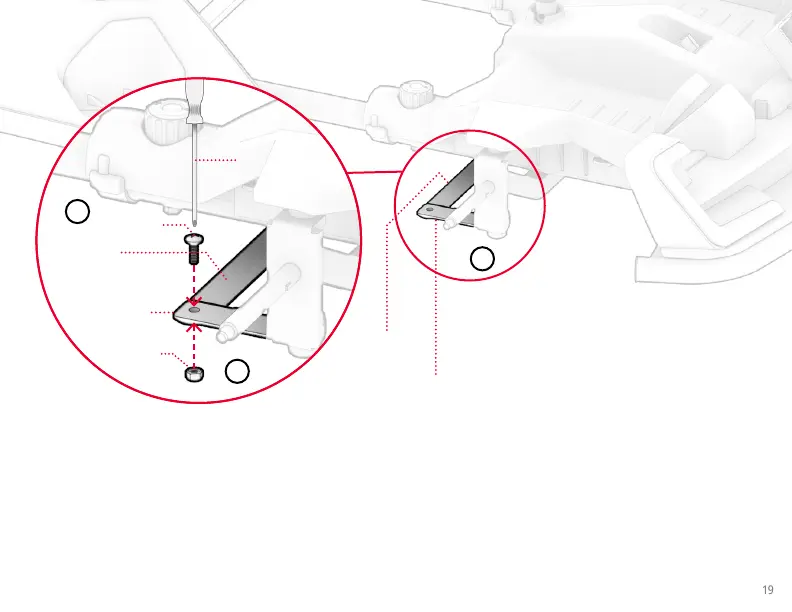 19