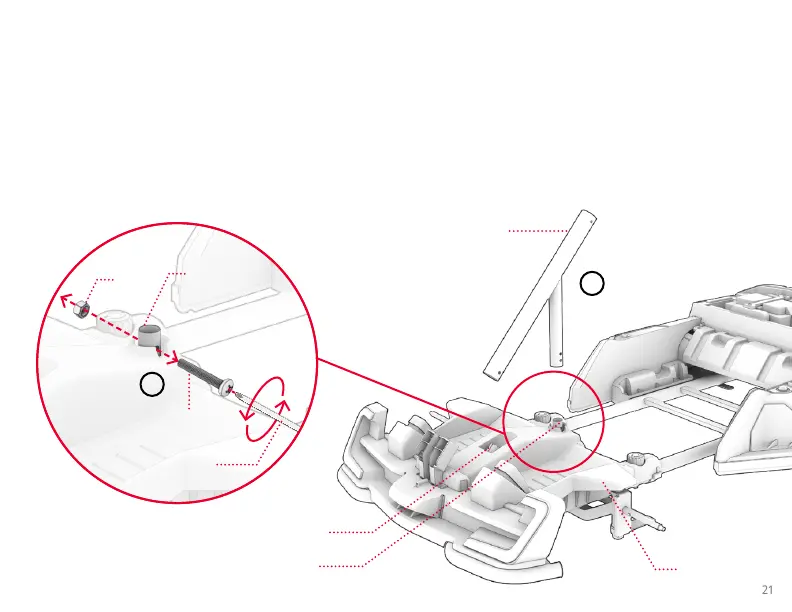 21