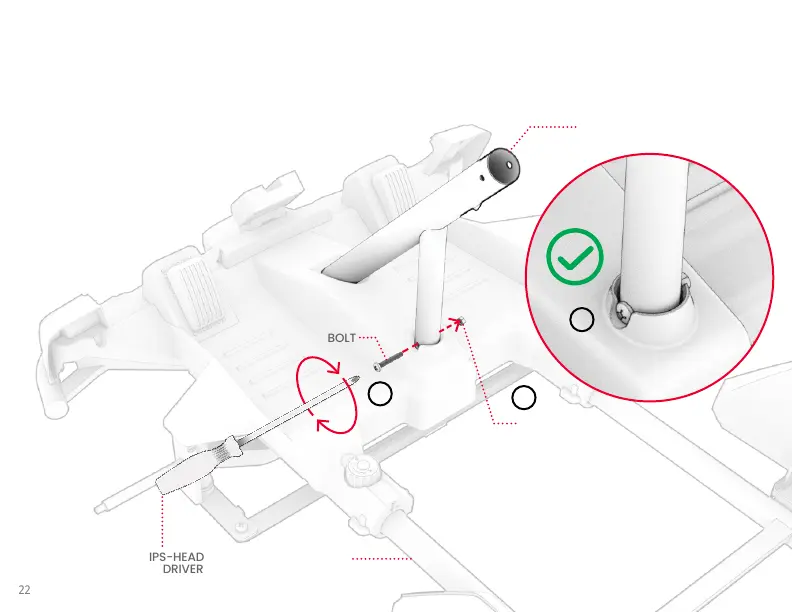 BOLT

IPS-HEAD DRIVER

22