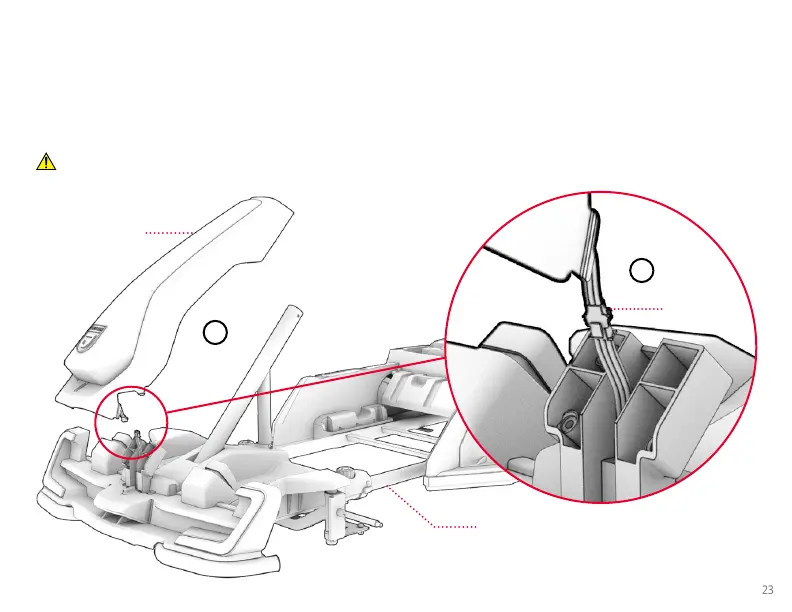 23