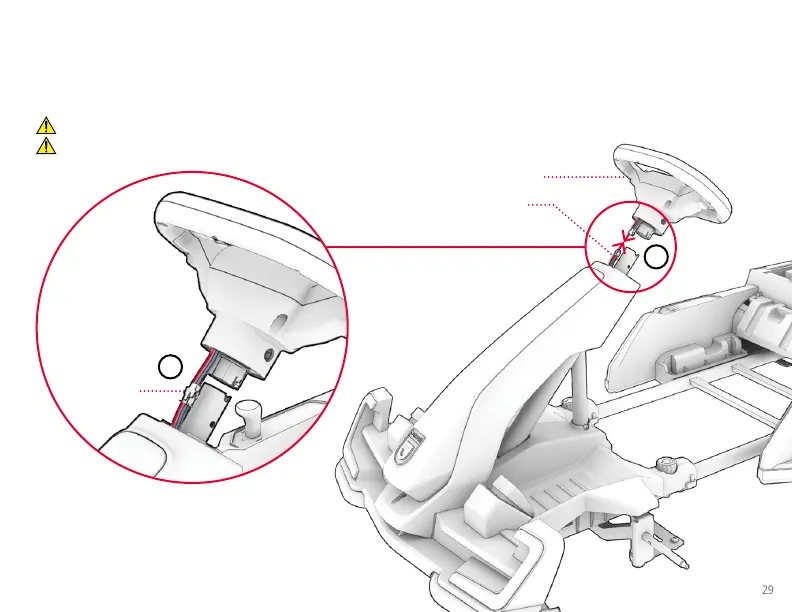 29