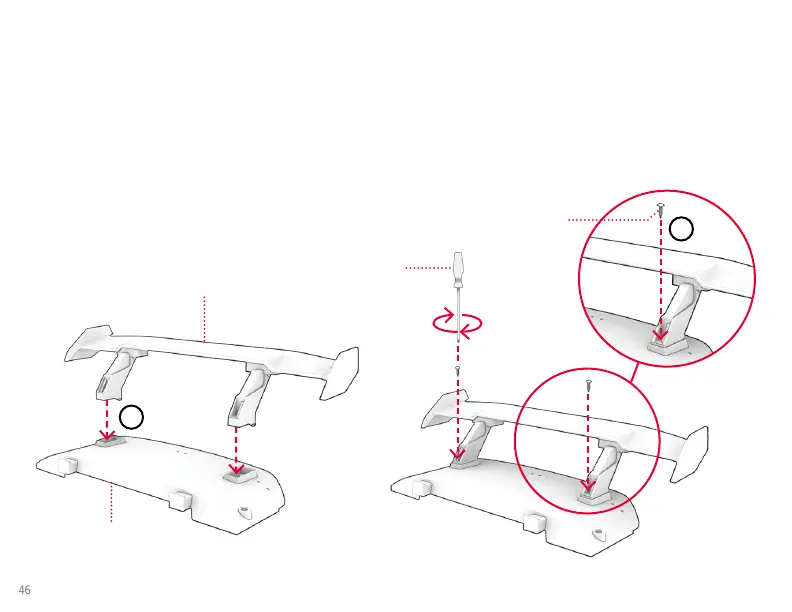 46