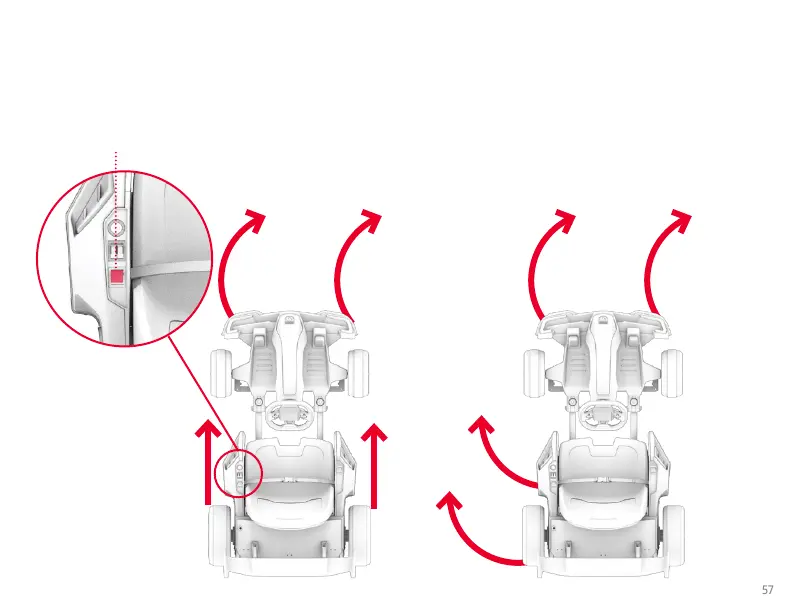 57