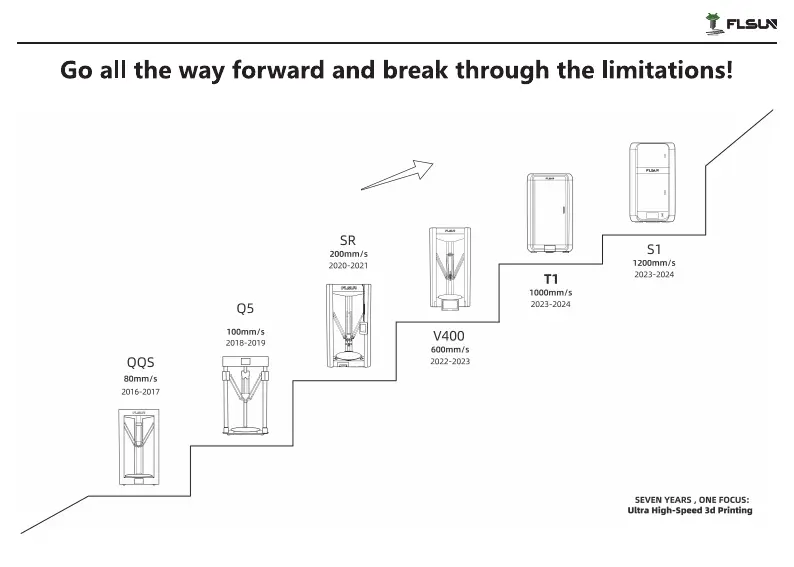 FLSUN

Go all the way forward and break through the limitations!

QQS
80mm/s
2016-2017

Q5
100mm/s
2018-2019

SR
200mm/s
2020-2021

FLSUN

V400
600mm/s
2022-2023

FLSUN

T1
1000mm/s
2023-2024

FLSUN

S1
1200mm/s
2023-2024

SEVEN YEARS , ONE FOCUS:
Ultra High-Speed 3d Printing