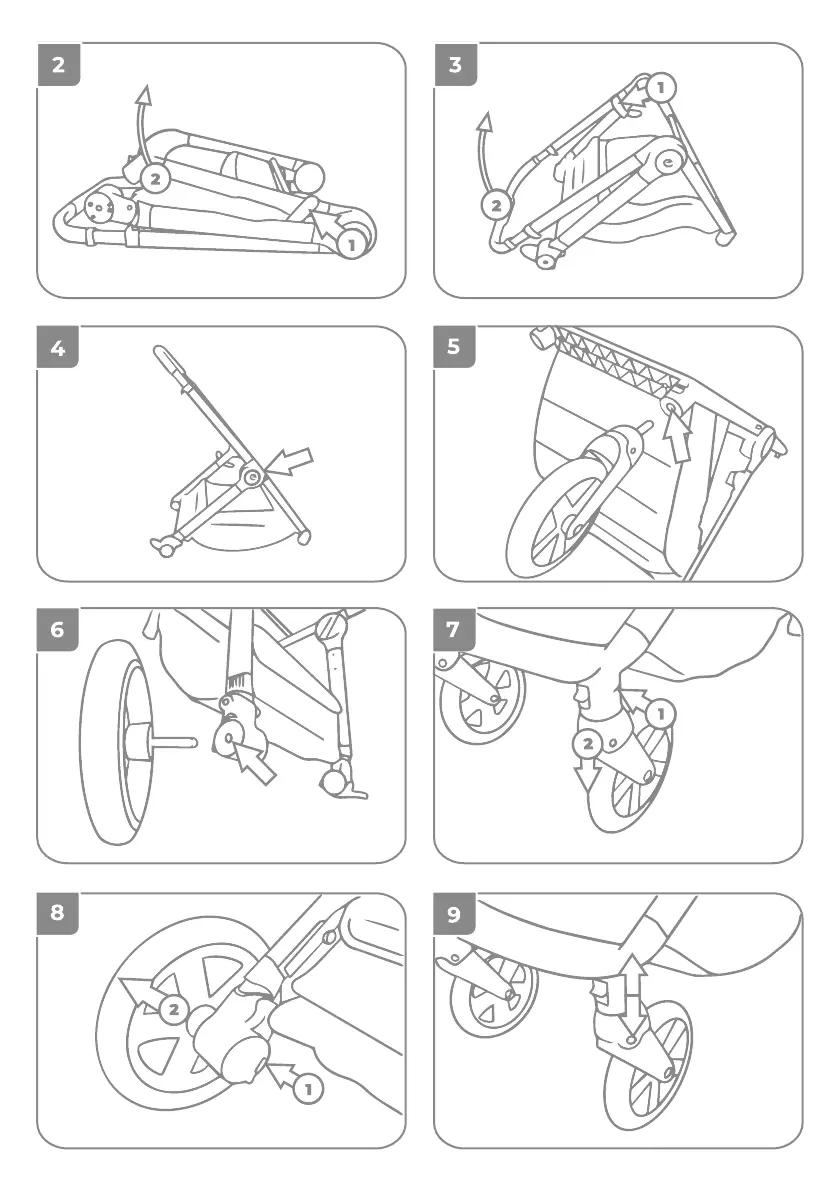 2

2

1

3

1

2

4

5

6

7

1

2

8

2

1

9