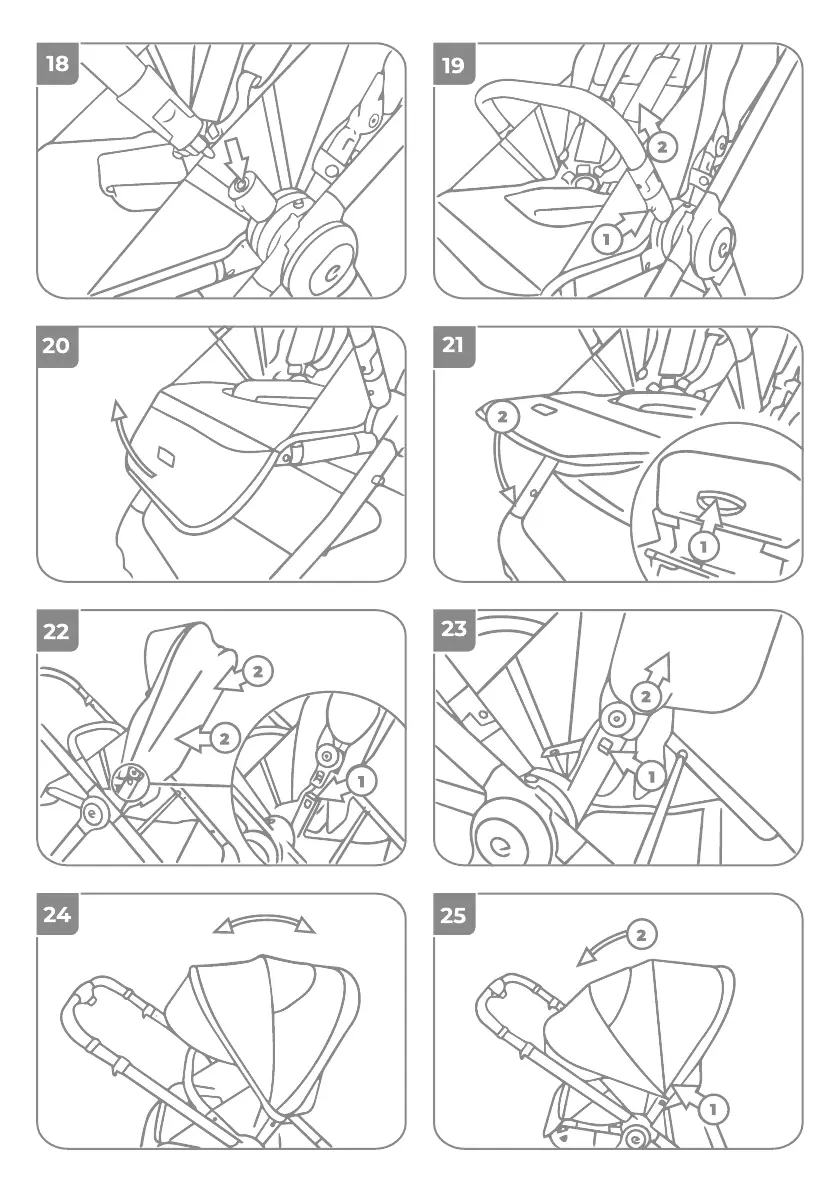 18

19

2

1

20

21

2

1

22

2

2

1

23

2

1

24

25

2

1