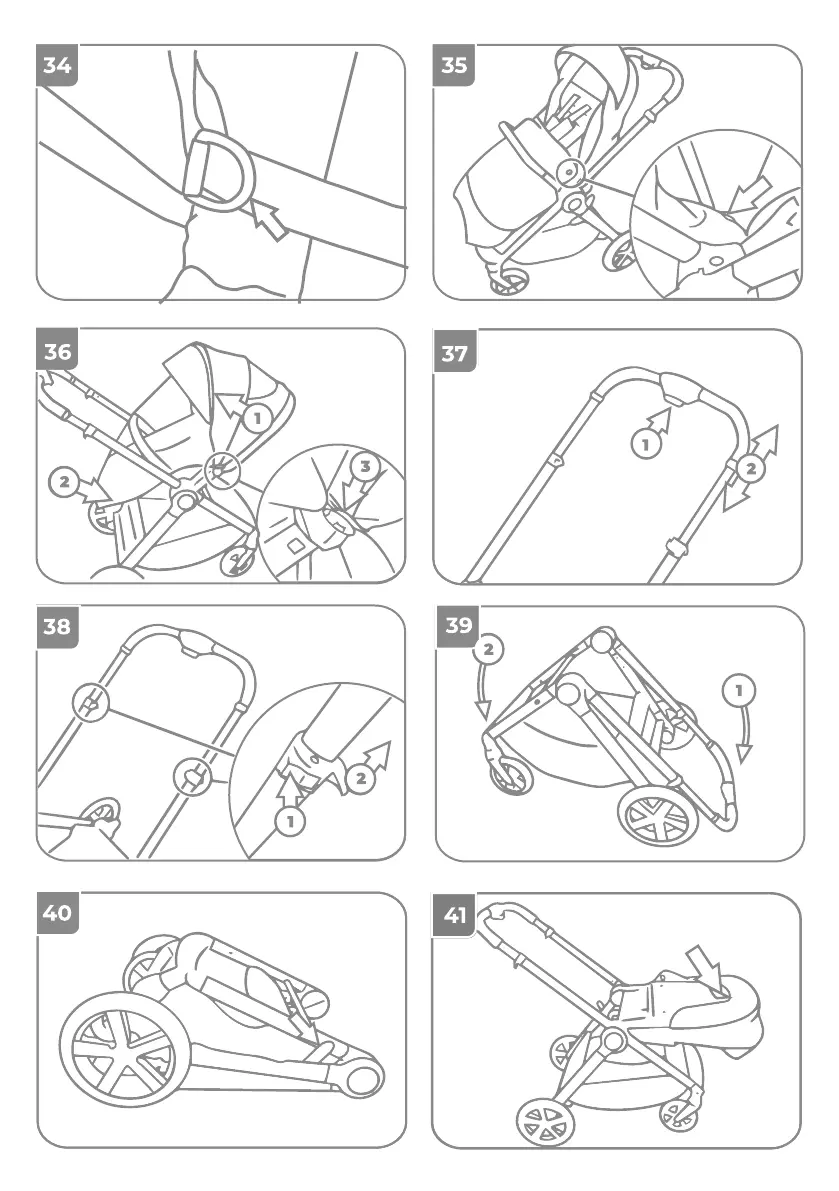 34

35

36

1

2

3

37

1

2

38

1

2

39

2

1

40

41