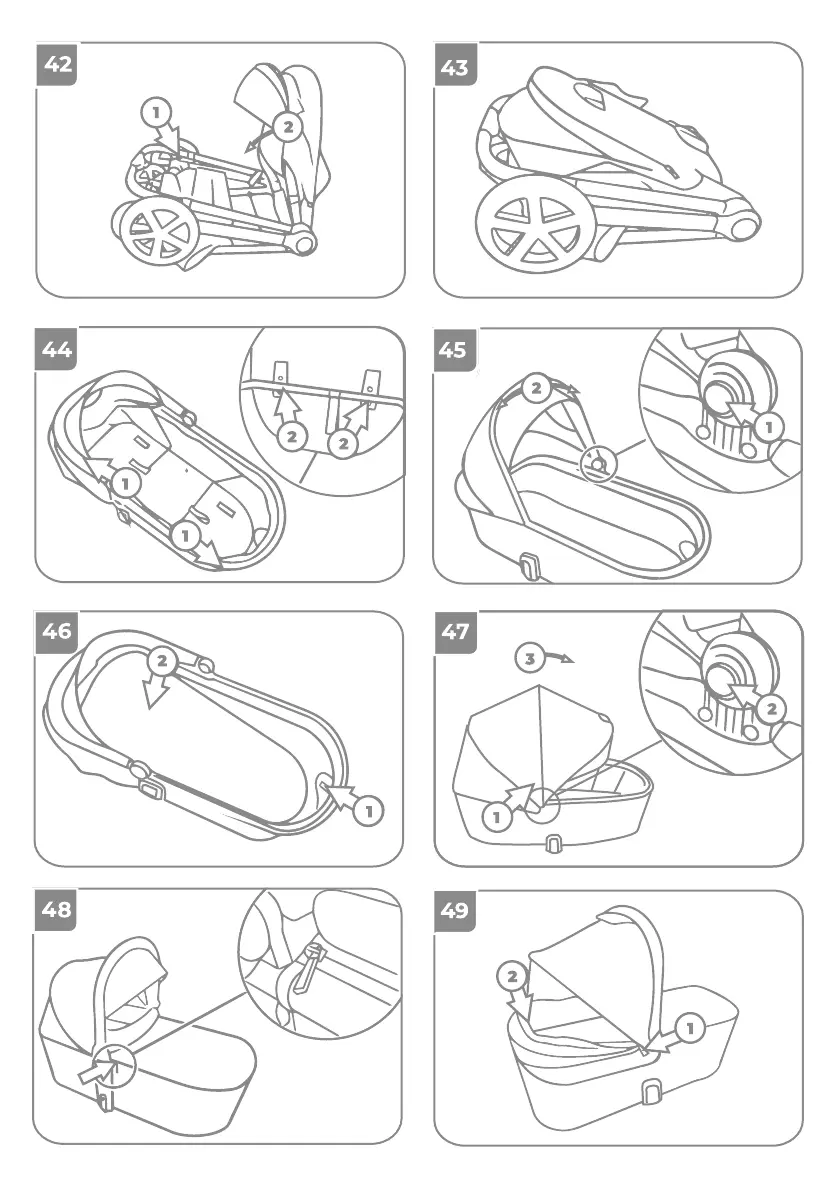 42
1
2

43

44
1
1
2
2

45
2
1

46
2
1

47
3
1
2

48

49
2
1