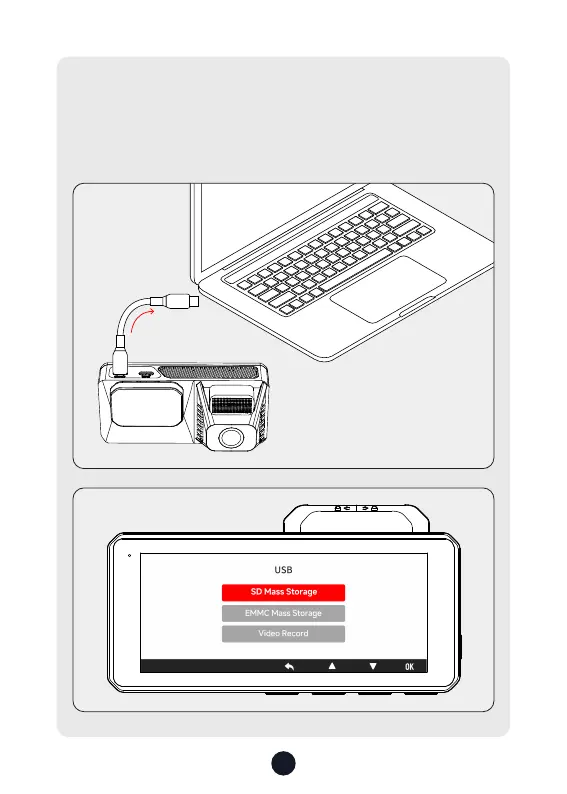 USB

SD Mass Storage

EMMC Mass Storage

Video Record

OK