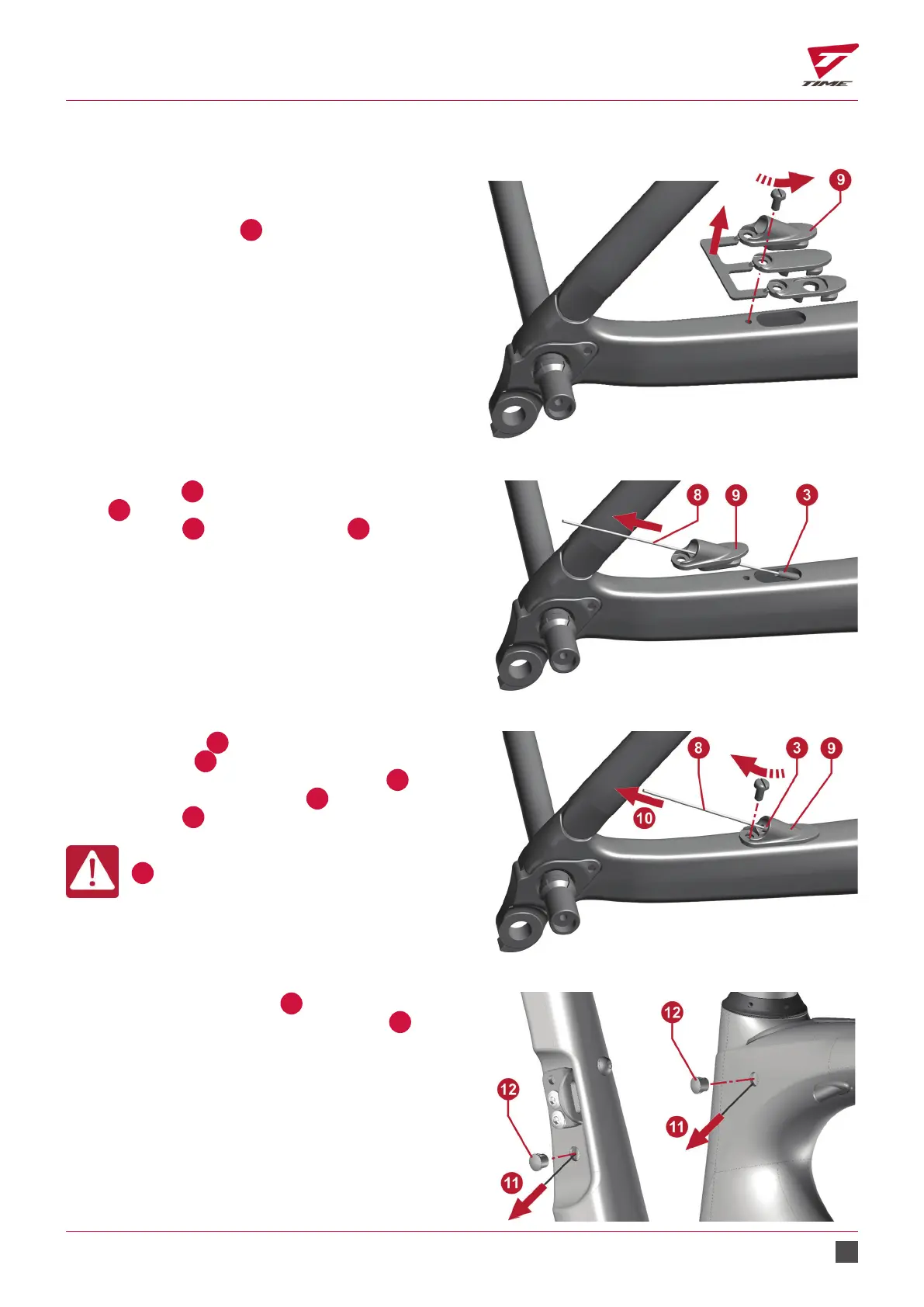 TIME

9

8 9 3

8 3 9

10

12

12

11

11