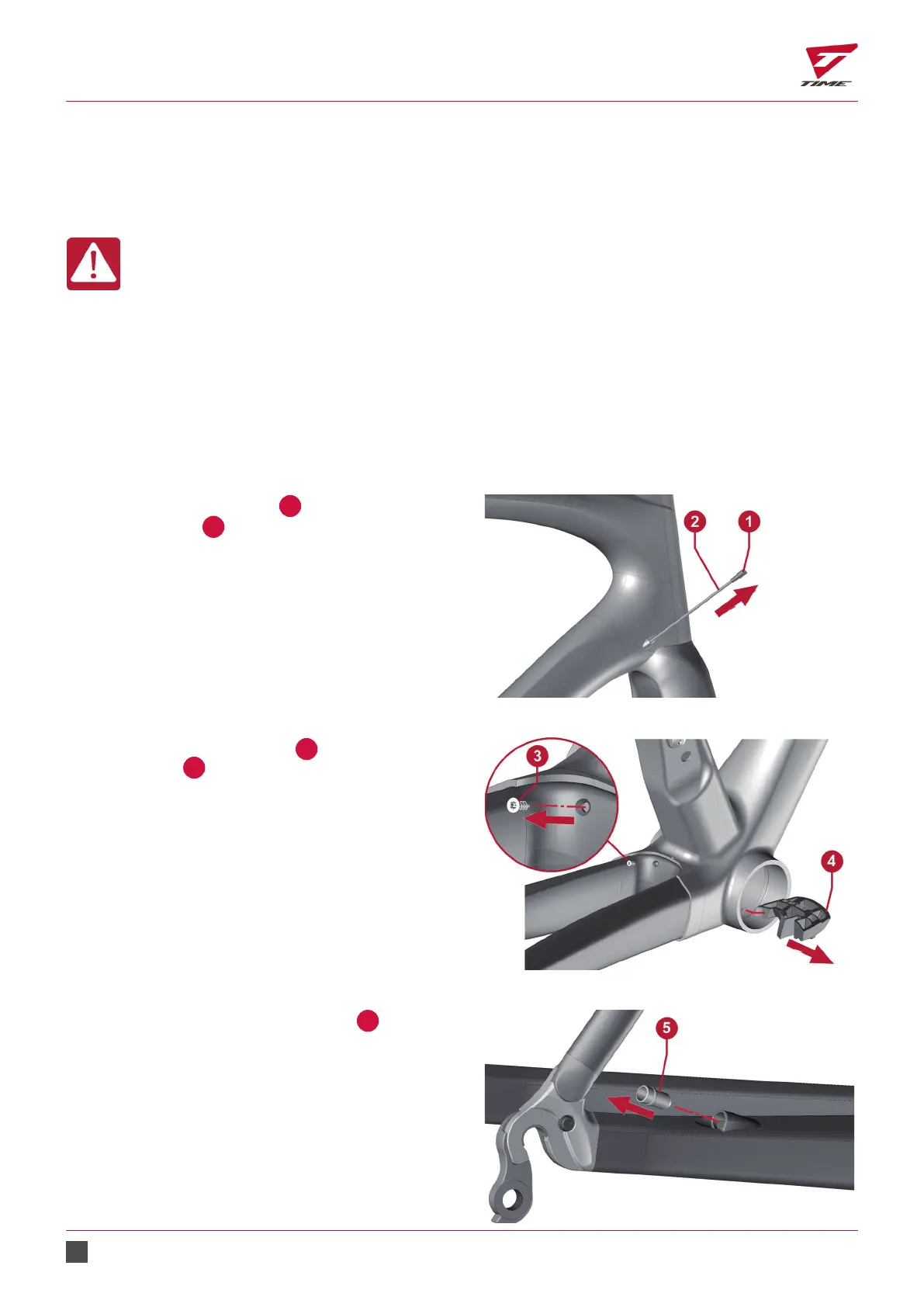 TIME

2

1

3

4

5