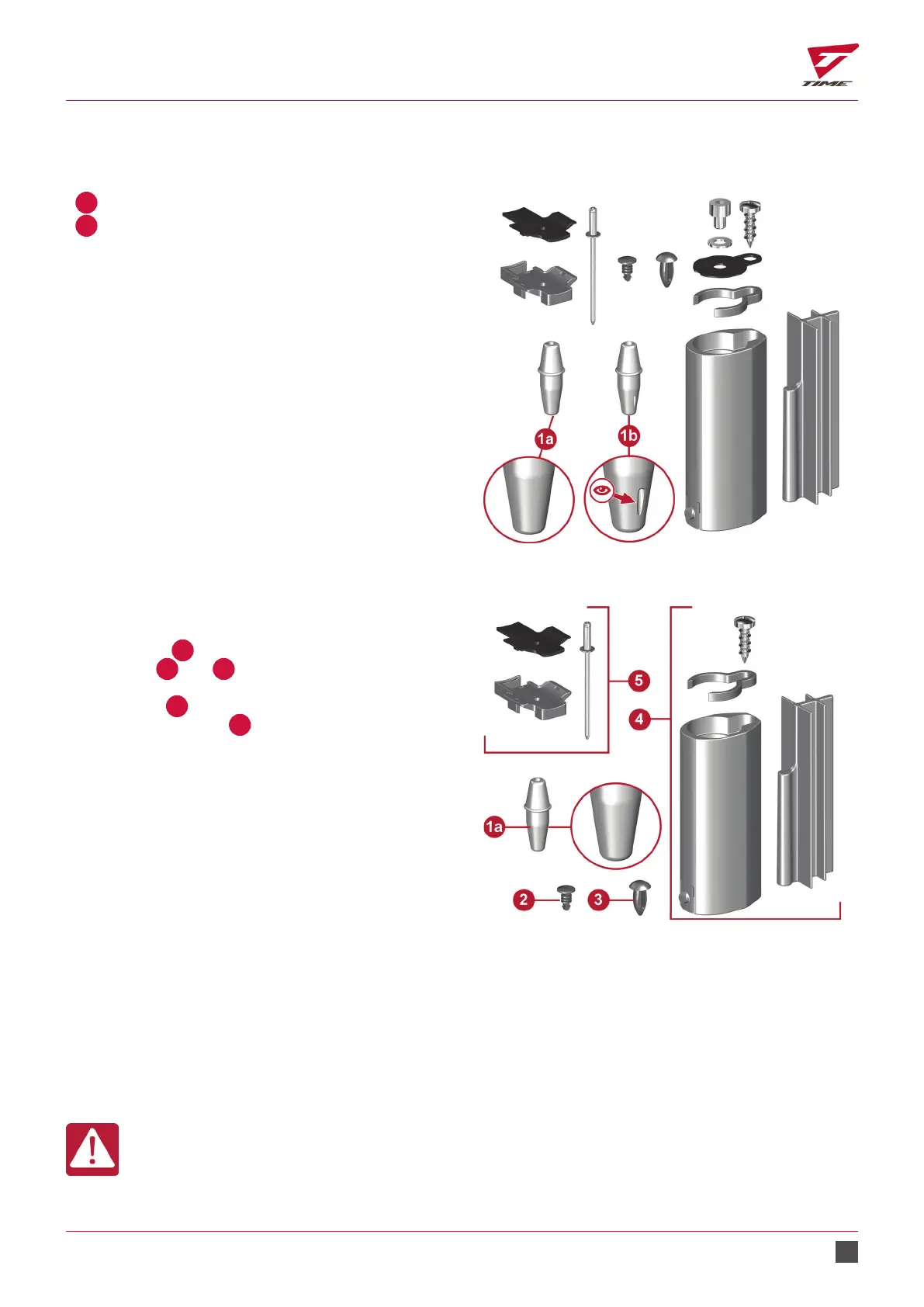 TIME

1a

1b

5

4

1a

2

3