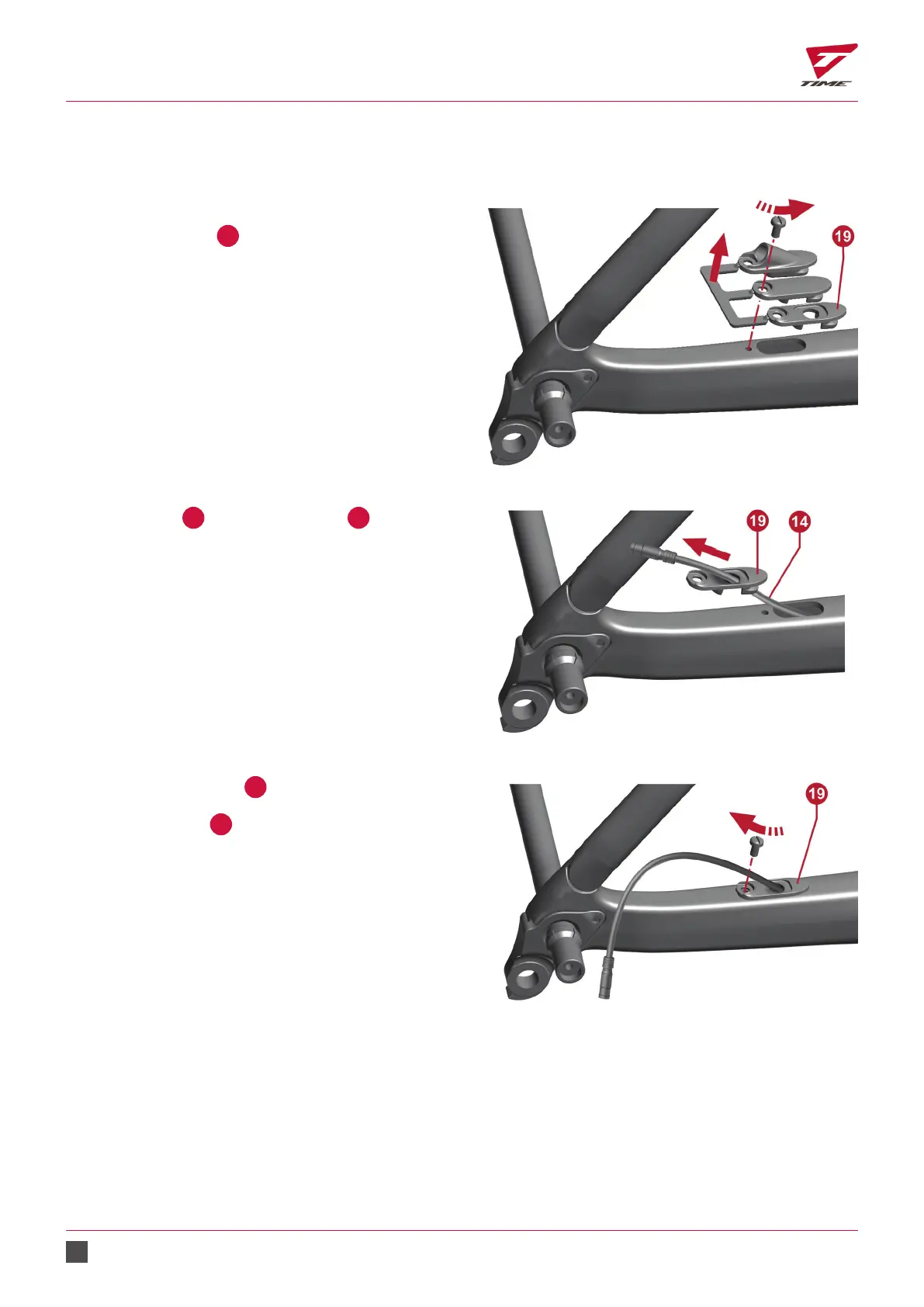 TIME

19

19 14

19