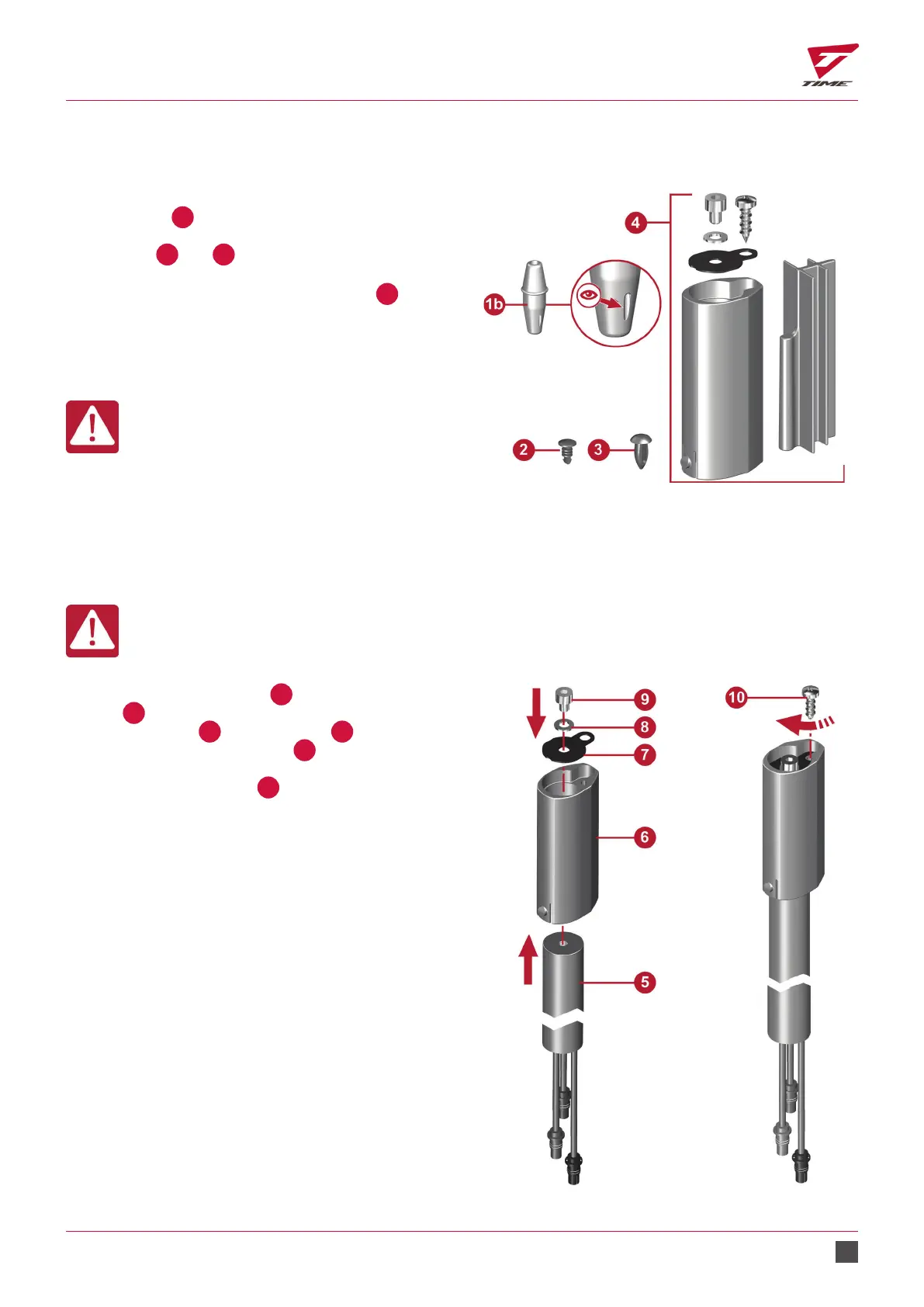 TIME

4

1b

2

3

9

8

7

6

5

10