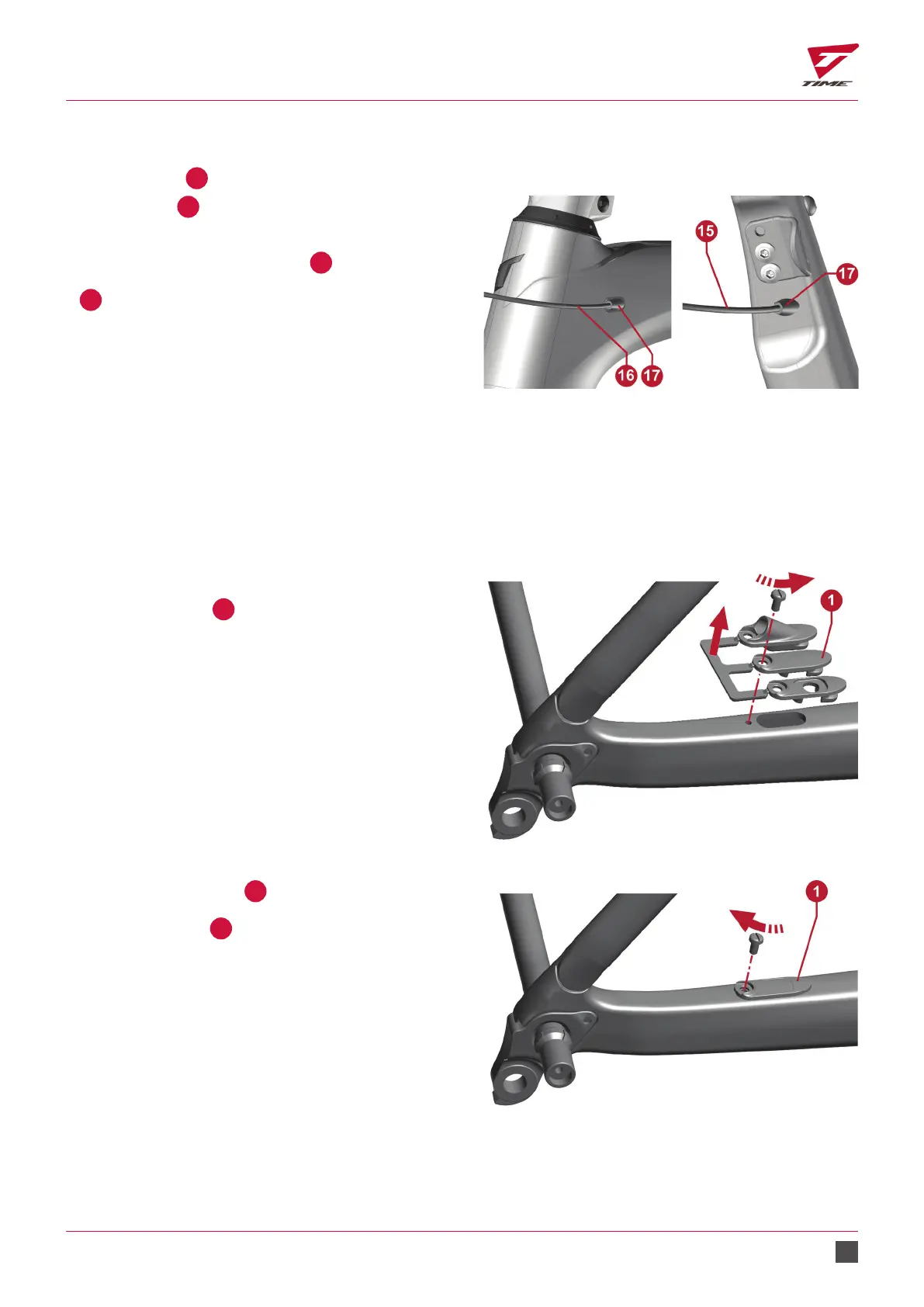 TIME

15

17

16 17

1

1