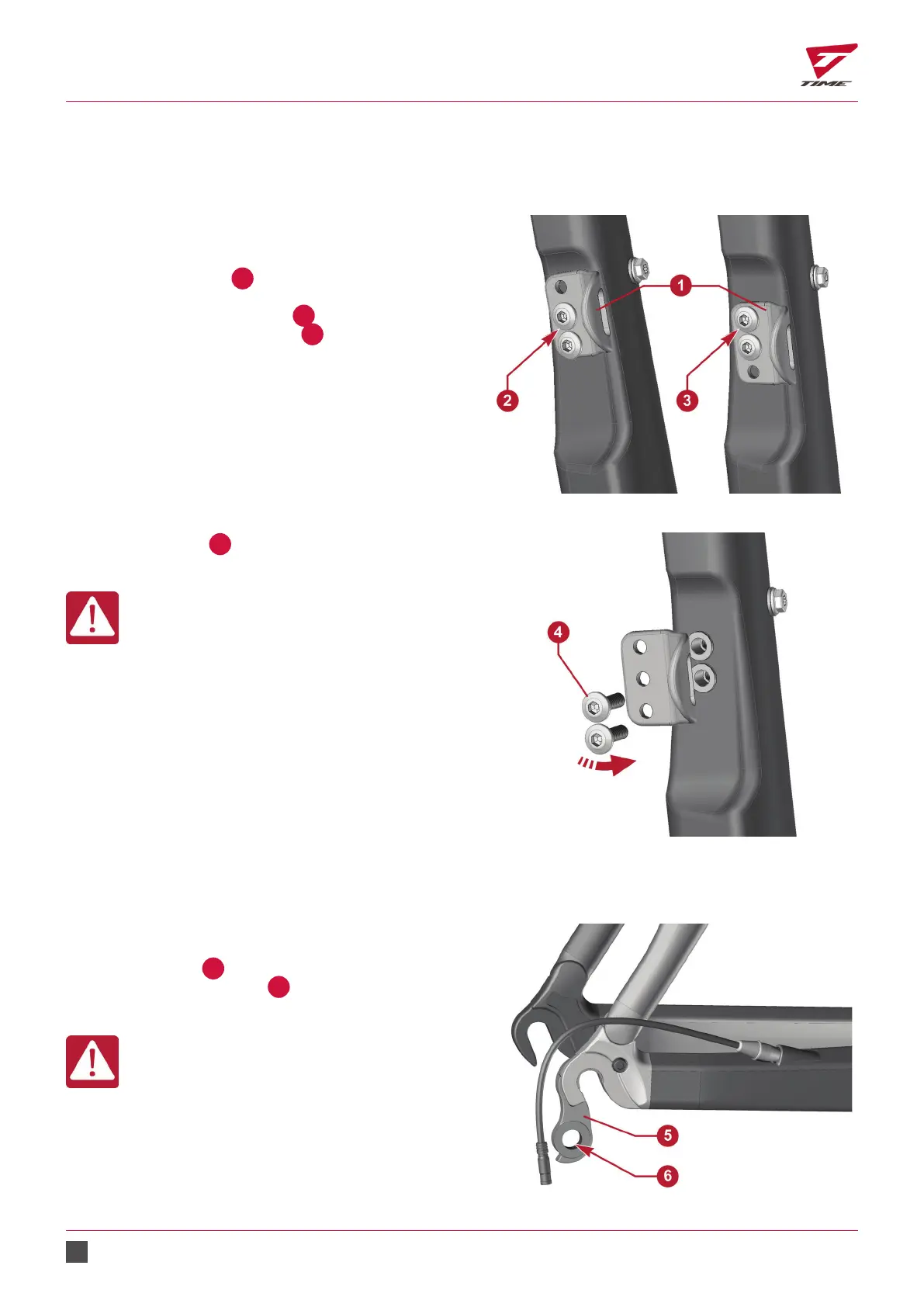 TIME

1

2

3

4

5

6