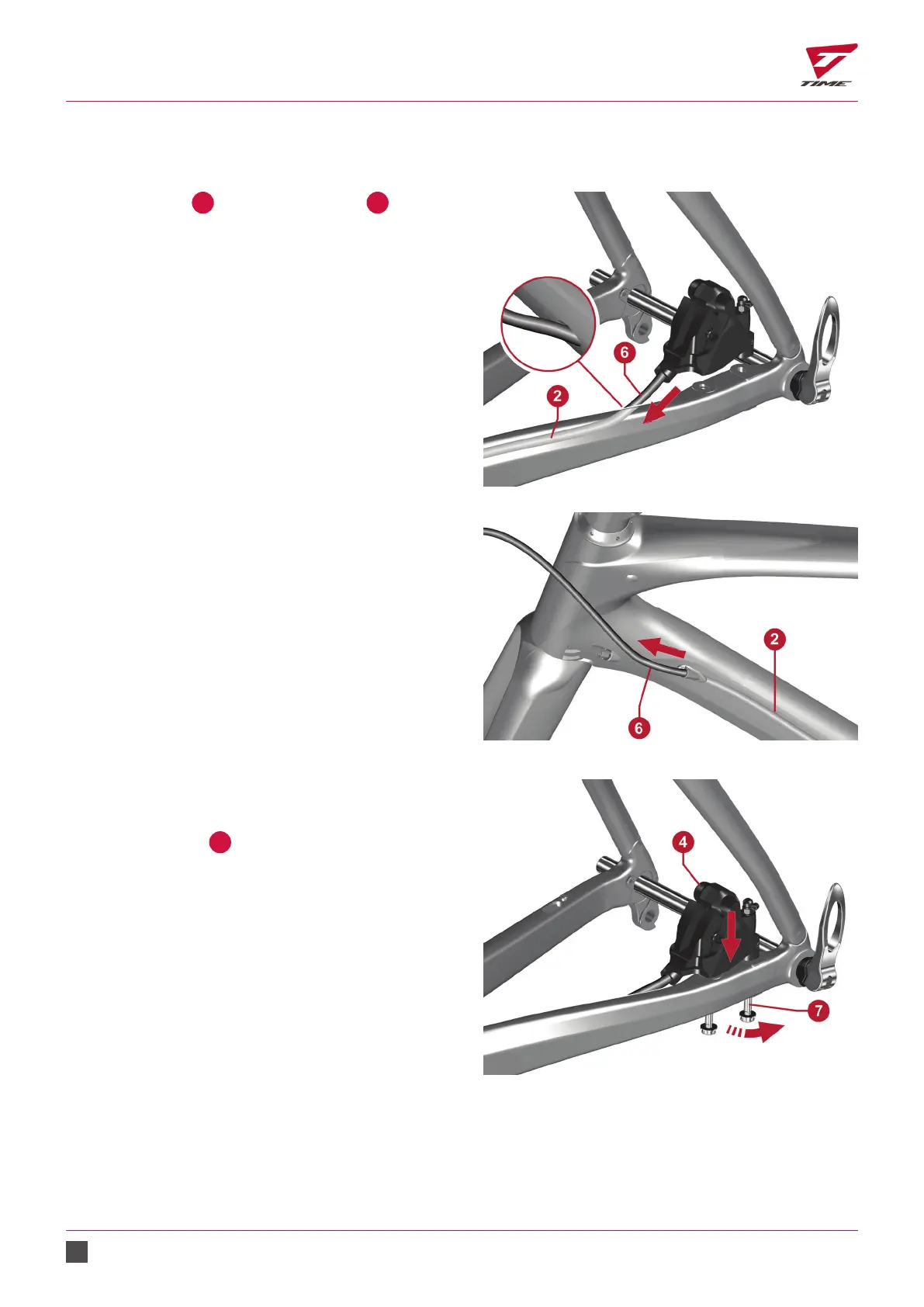 TIME

6

2

2

6

4

7