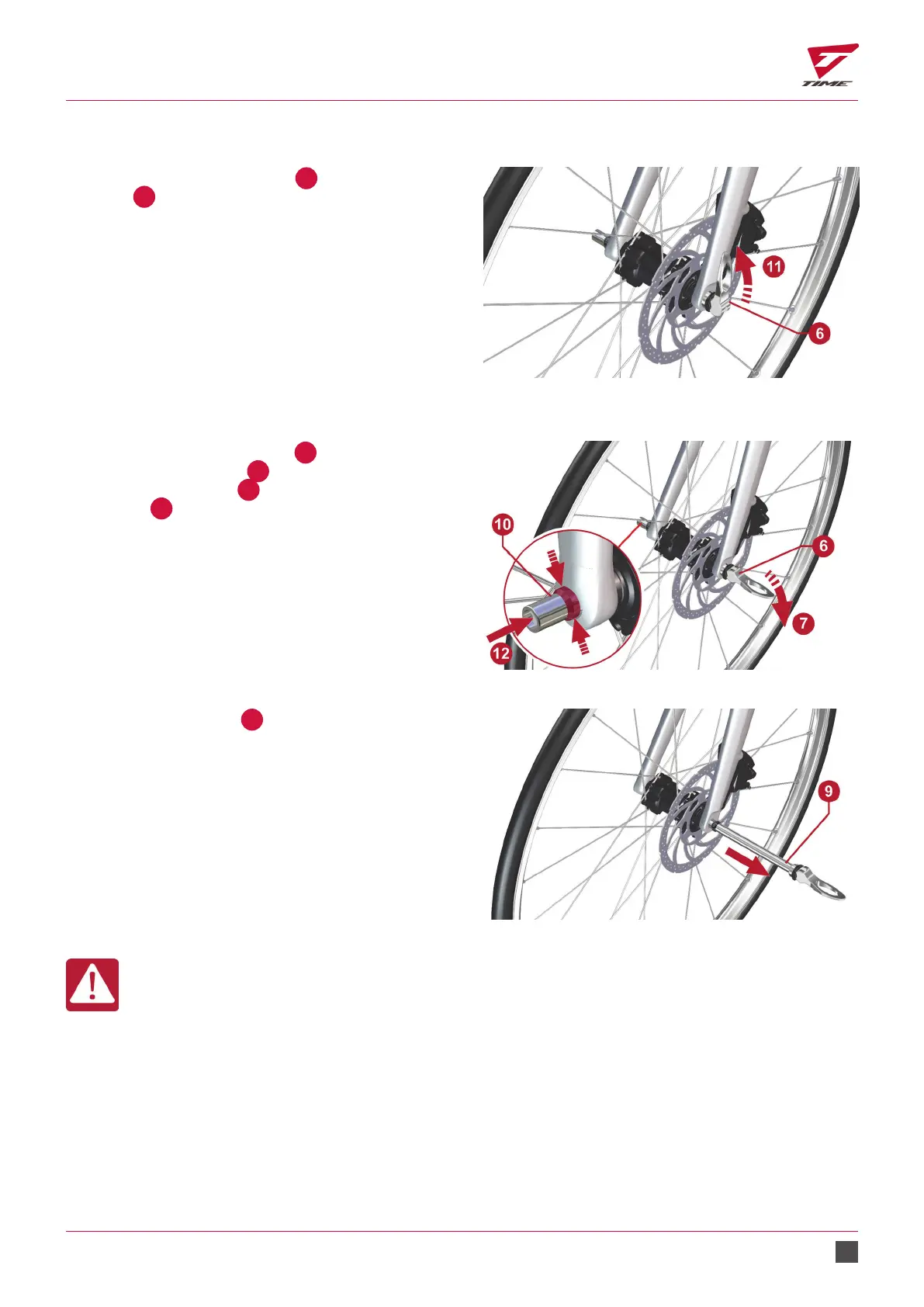 TIME

11

6

10

6

7

12

9