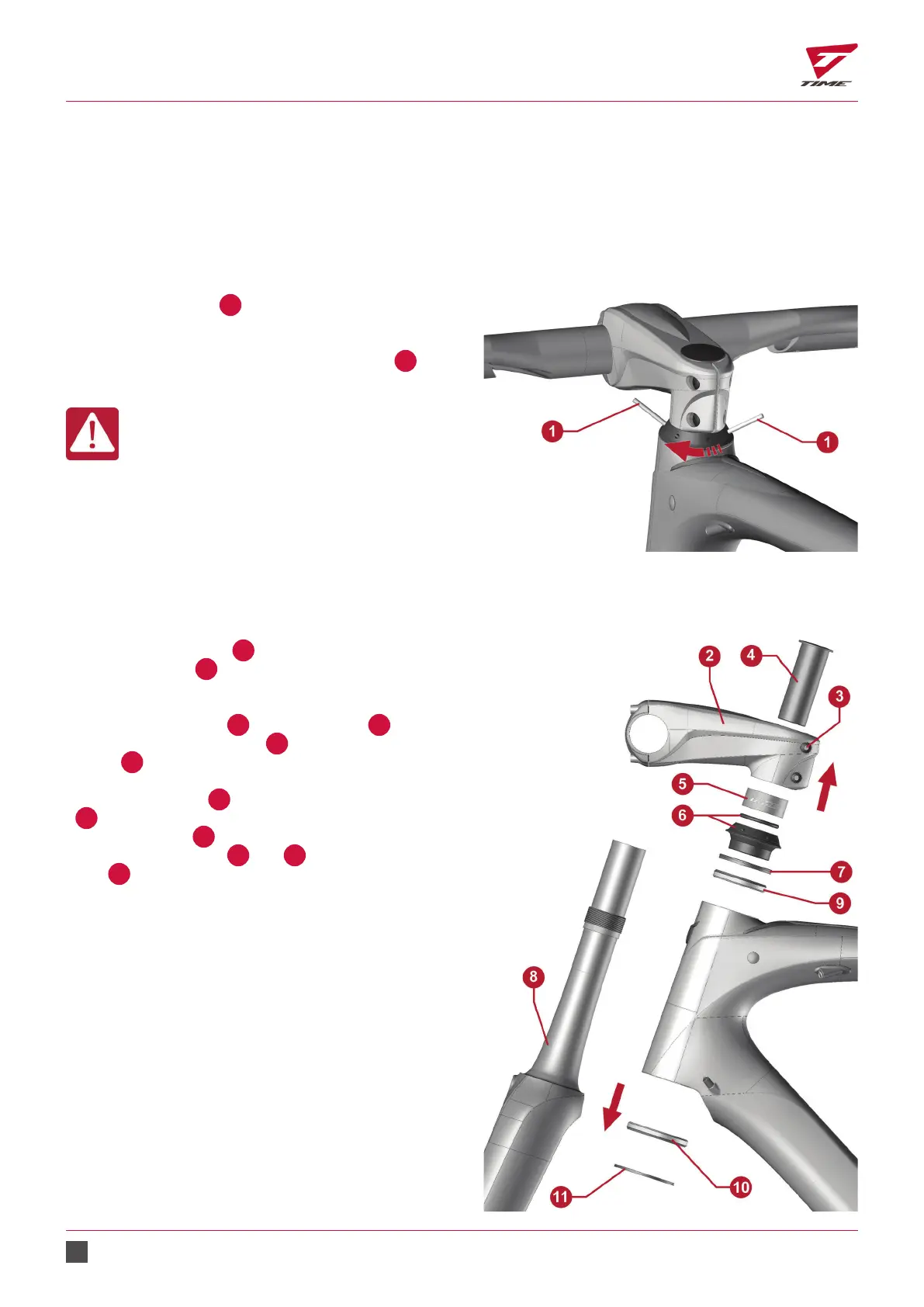 TIME

1

1

2

4

3

5

6

7

9

8

10

11