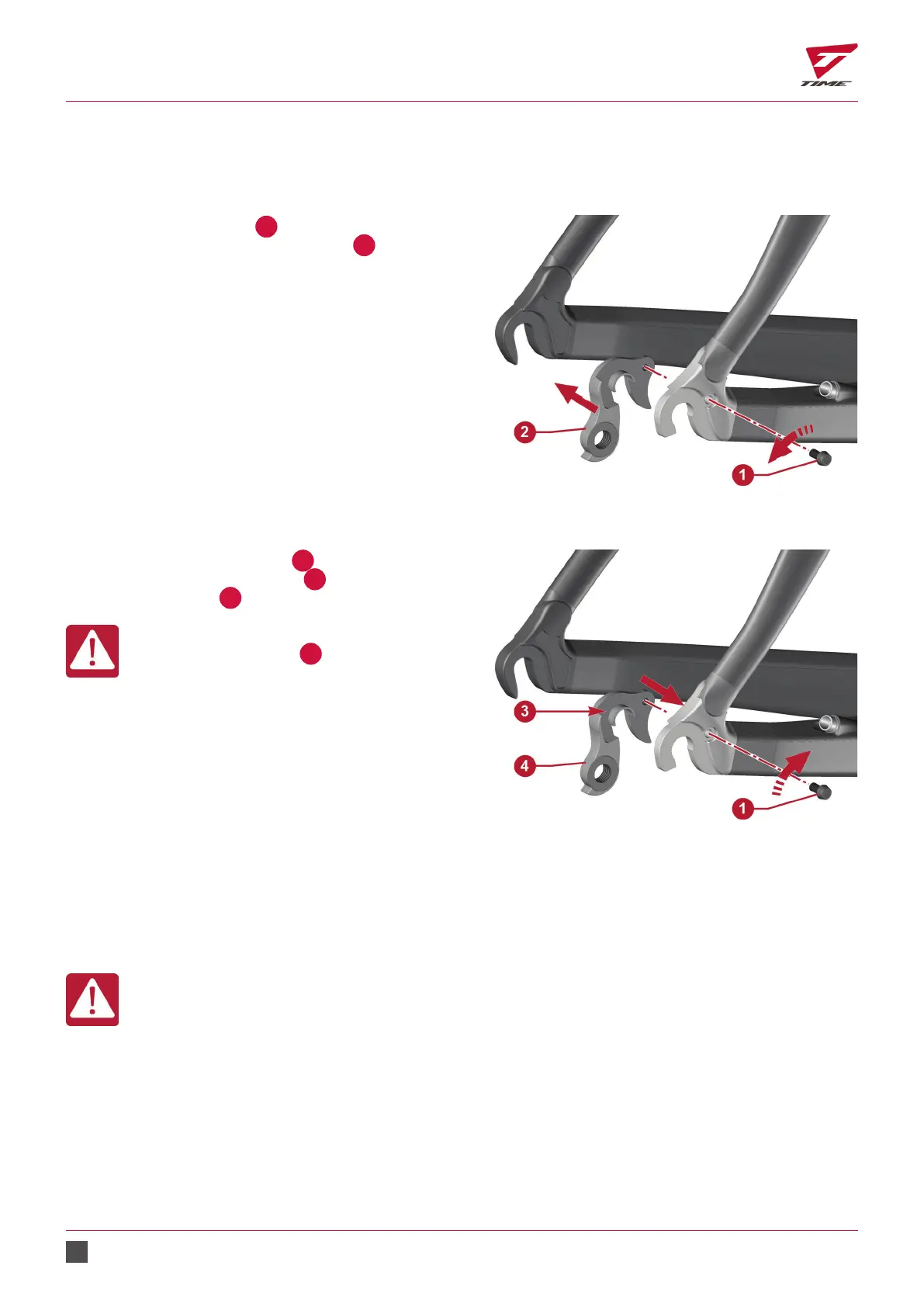 TIME

2

1

3

4

1