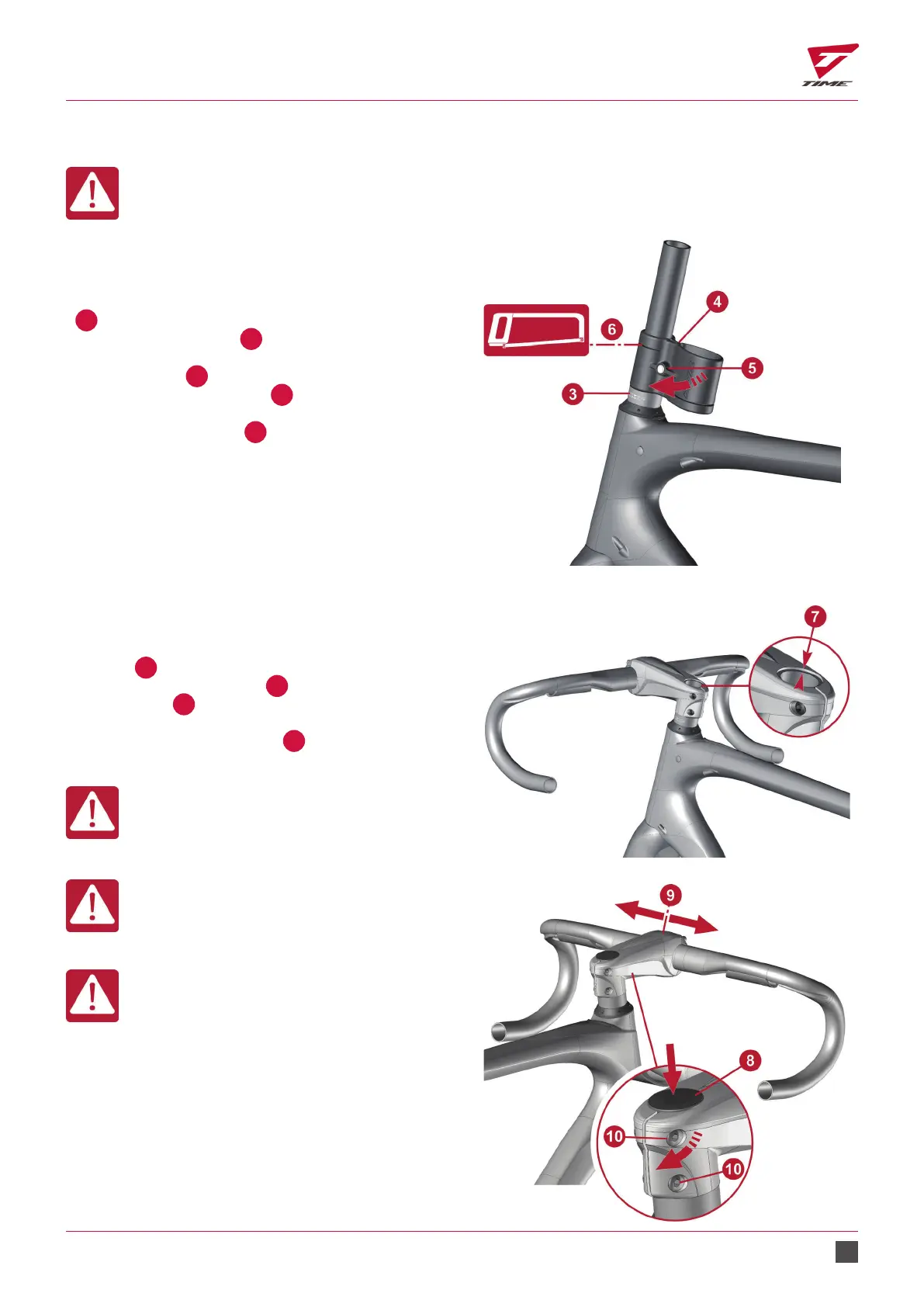 TIME

4

6

5

3

7

9

8

10

10