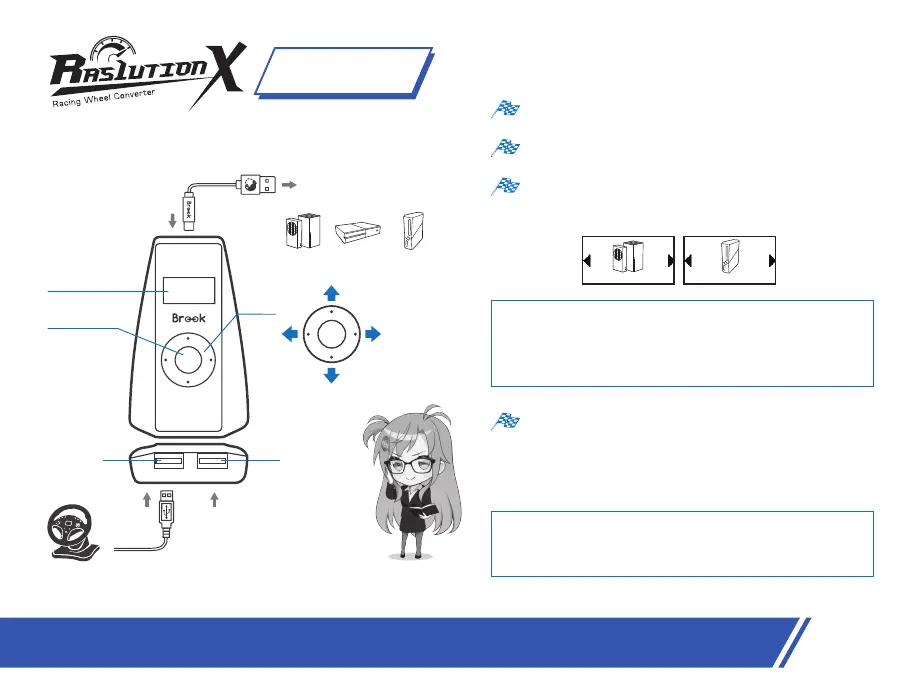 RASLUTION X
Racing Wheel Converter

Brook

Brook