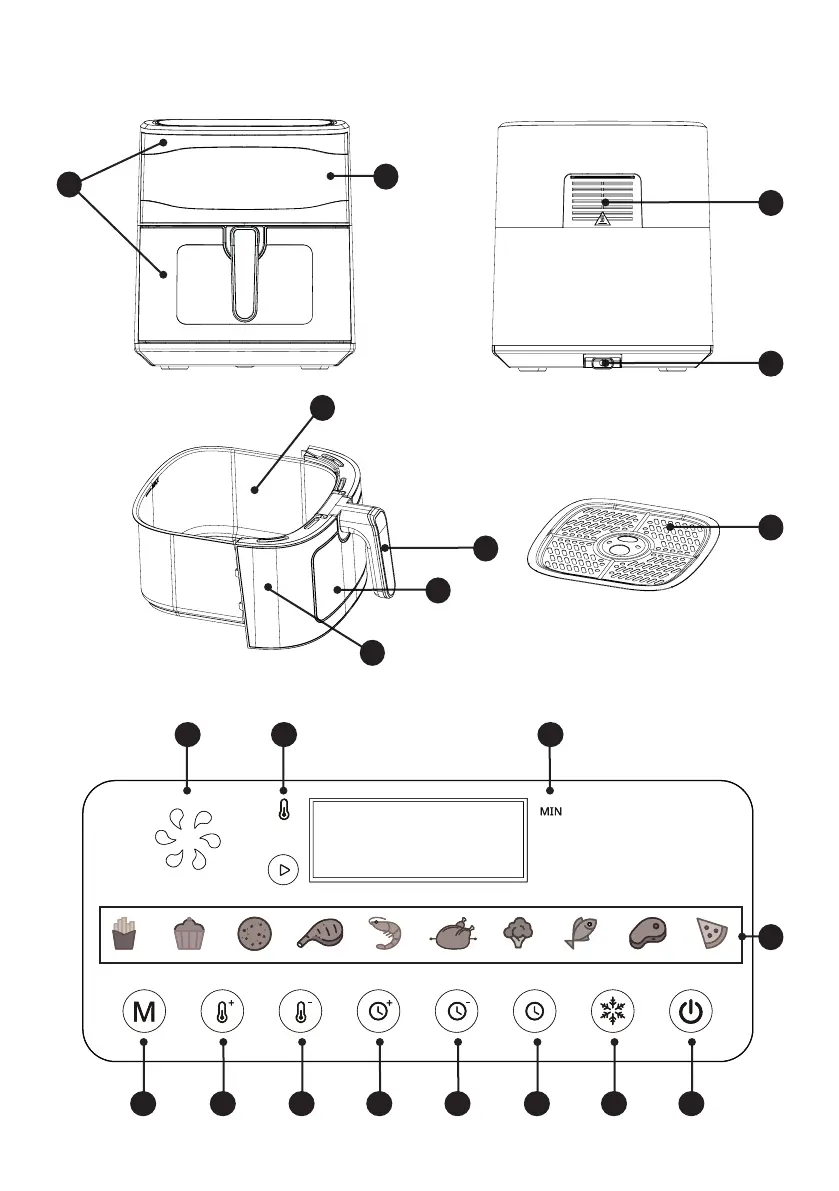 MIN

M