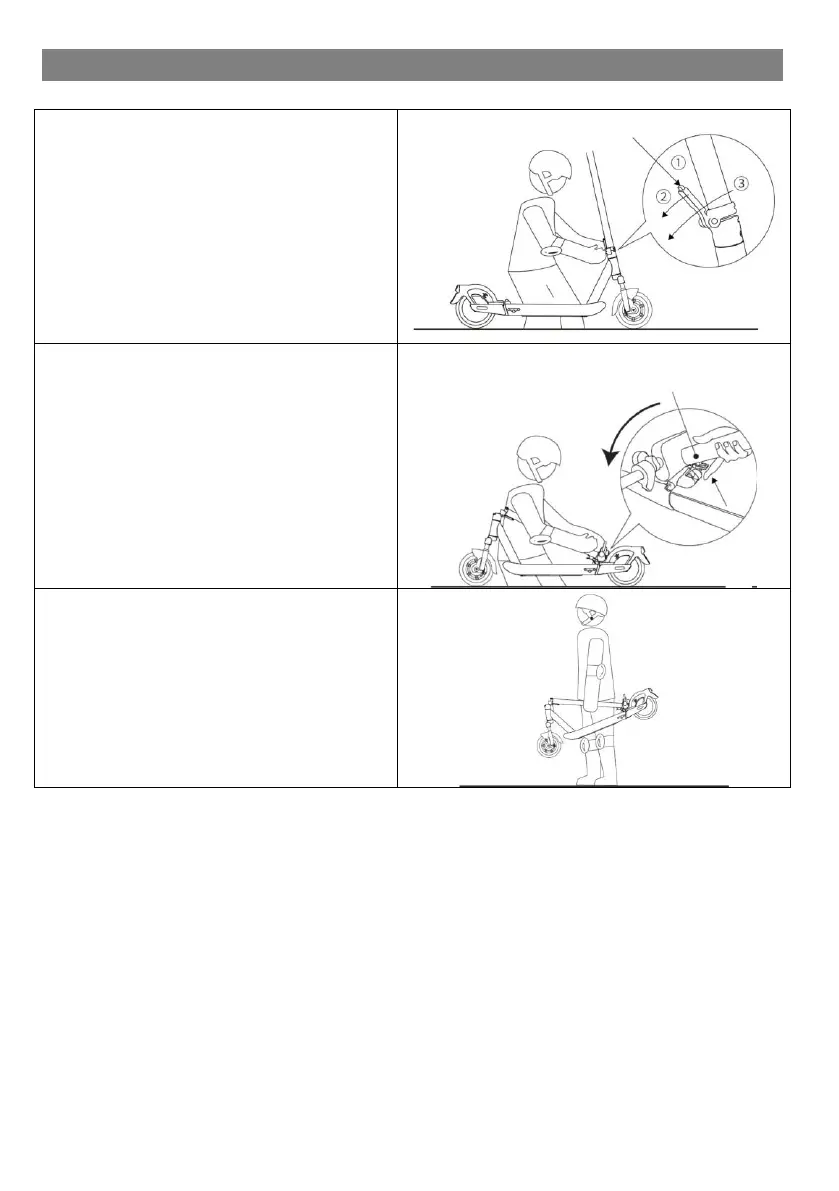 ①
②
③